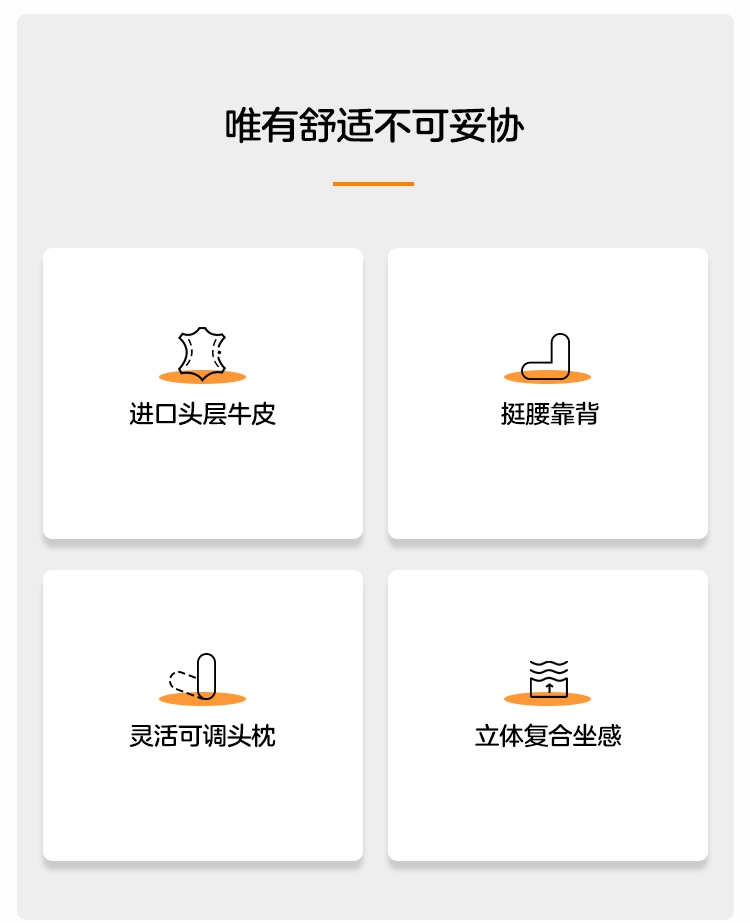 唯有舒适不可妥协

进口头层牛皮

挺腰靠背

灵活可调头枕

立体复合坐感