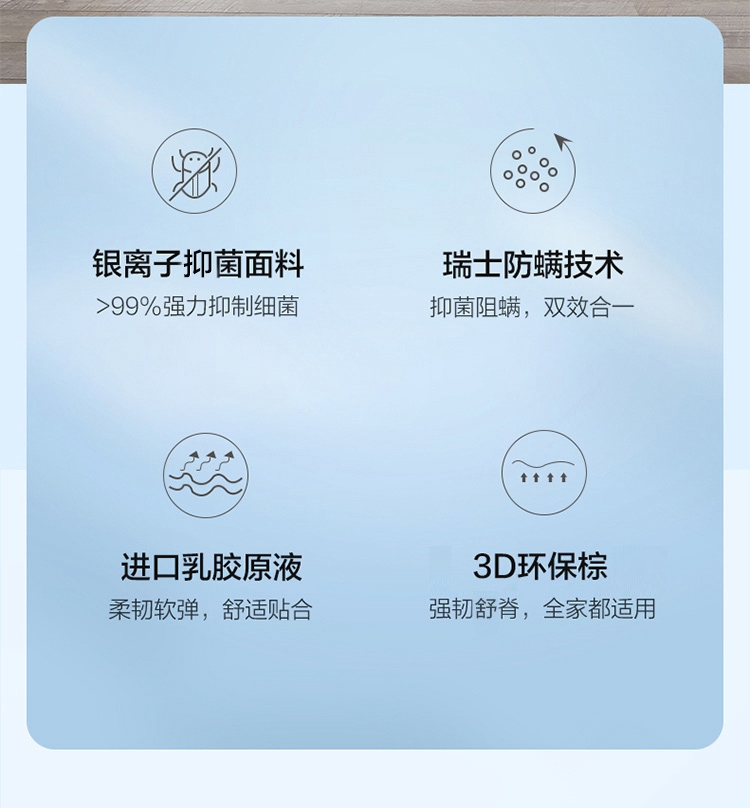 银离子抑菌面料
>99%强力抑制细菌

瑞士防螨技术
抑菌阻螨，双效合一

进口乳胶原液
柔韧软弹，舒适贴合

3D环保棕
强韧舒脊，全家都适用