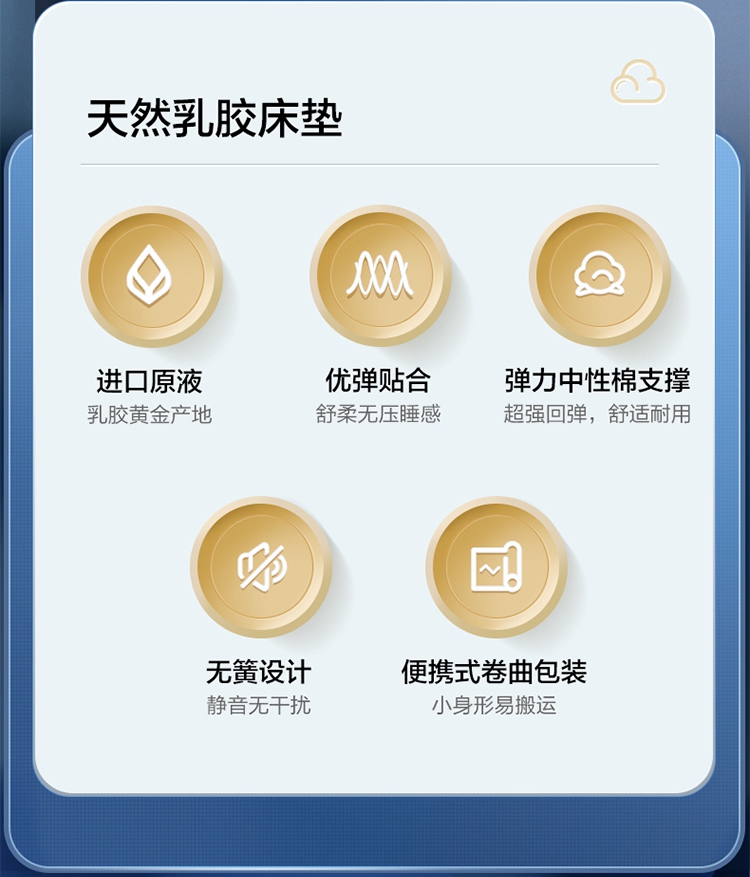 天然乳胶床垫

进口原液
乳胶黄金产地

优弹贴合
舒柔无压睡感

弹力中性棉支撑
超强回弹，舒适耐用

无簧设计
静音无干扰

便携式卷曲包装
小身形易搬运