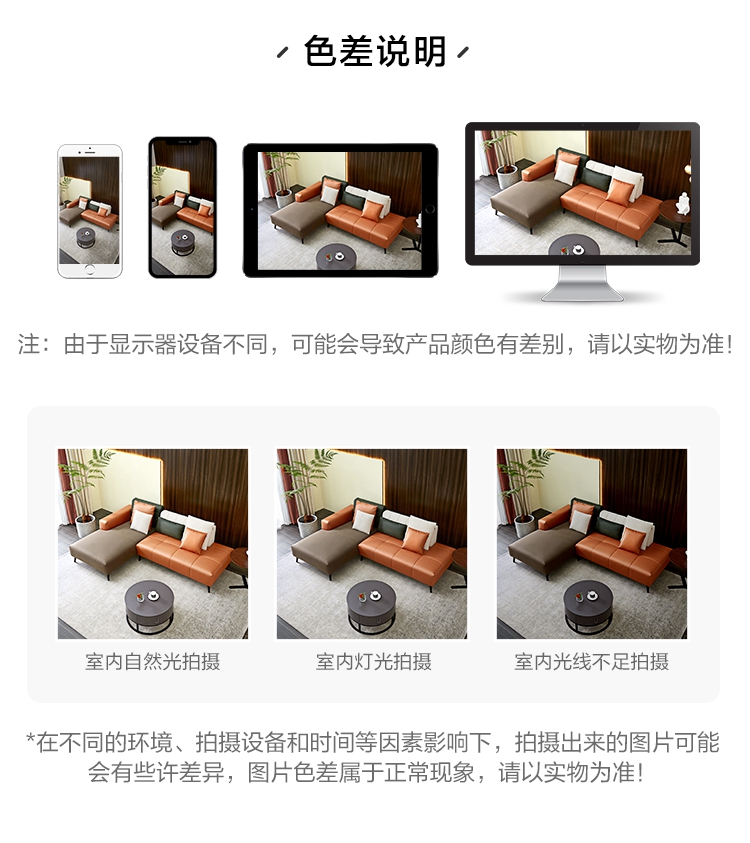 色差说明

注：由于显示器设备不同，可能会导致产品颜色有差别，请以实物为准！

室内自然光拍摄

室内灯光拍摄

室内光线不足拍摄

*在不同的环境、拍摄设备和时间等因素影响下，拍摄出来的图片可能会有些许差异，图片色差属于正常现象，请以实物为准！