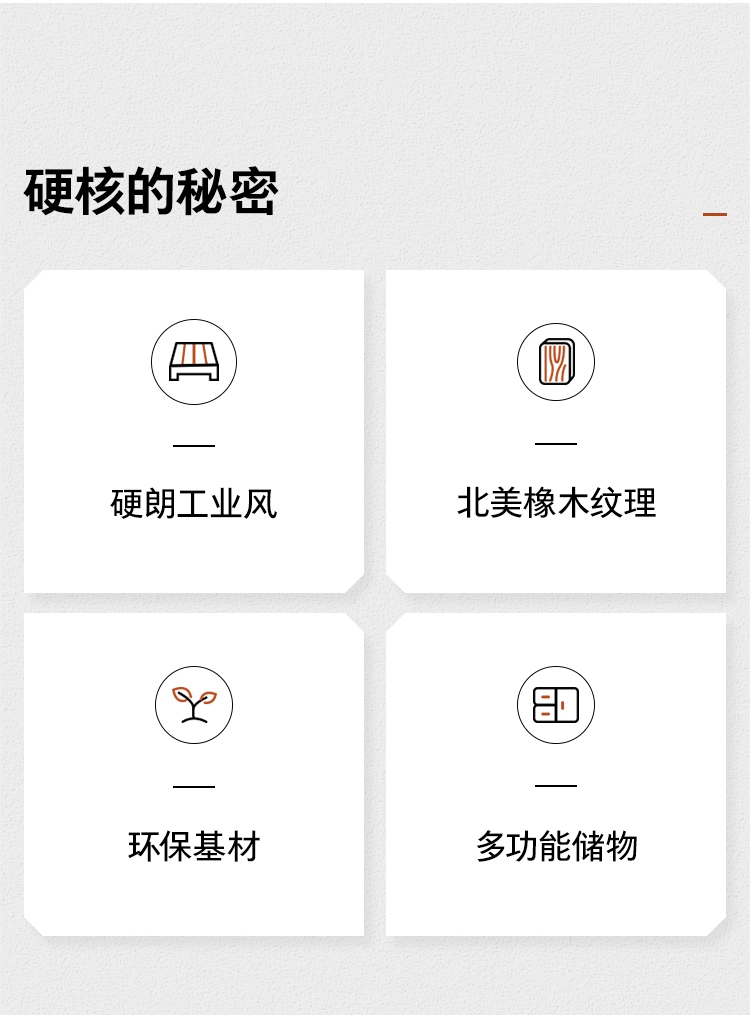 硬核的秘密

硬朗工业风

北美橡木纹理

环保基材

多功能储物