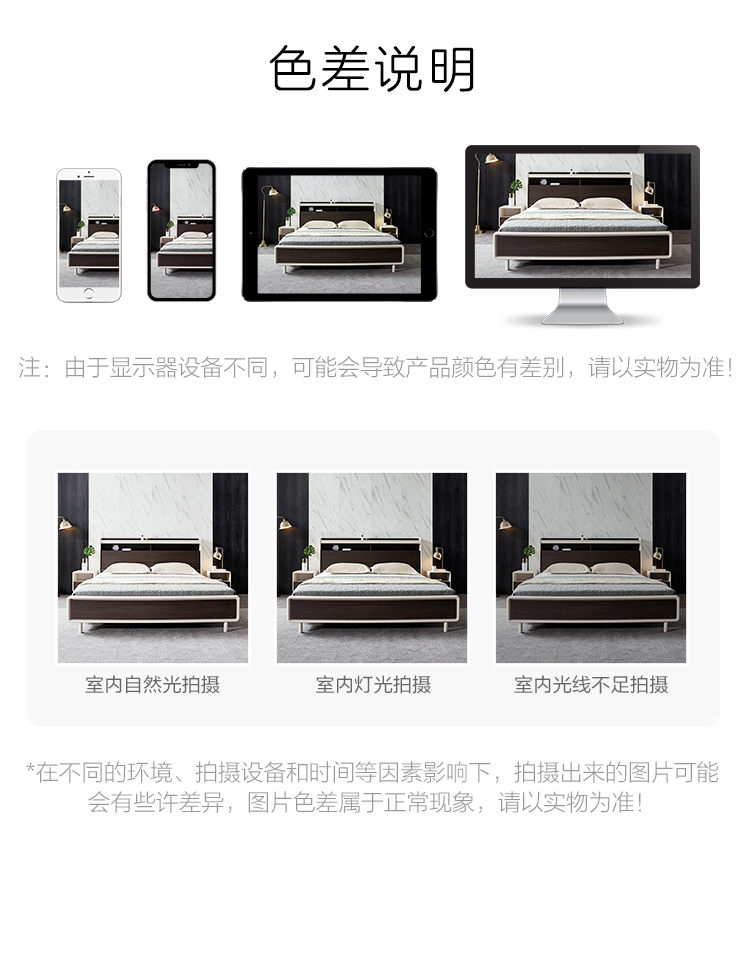 色差说明

注：由于显示器设备不同，可能会导致产品颜色有差别，请以实物为准！

室内自然光拍摄

室内灯光拍摄

室内光线不足拍摄

*在不同的环境、拍摄设备和时间等因素影响下，拍摄出来的图片可能会有些许差异，图片色差属于正常现象，请以实物为准！