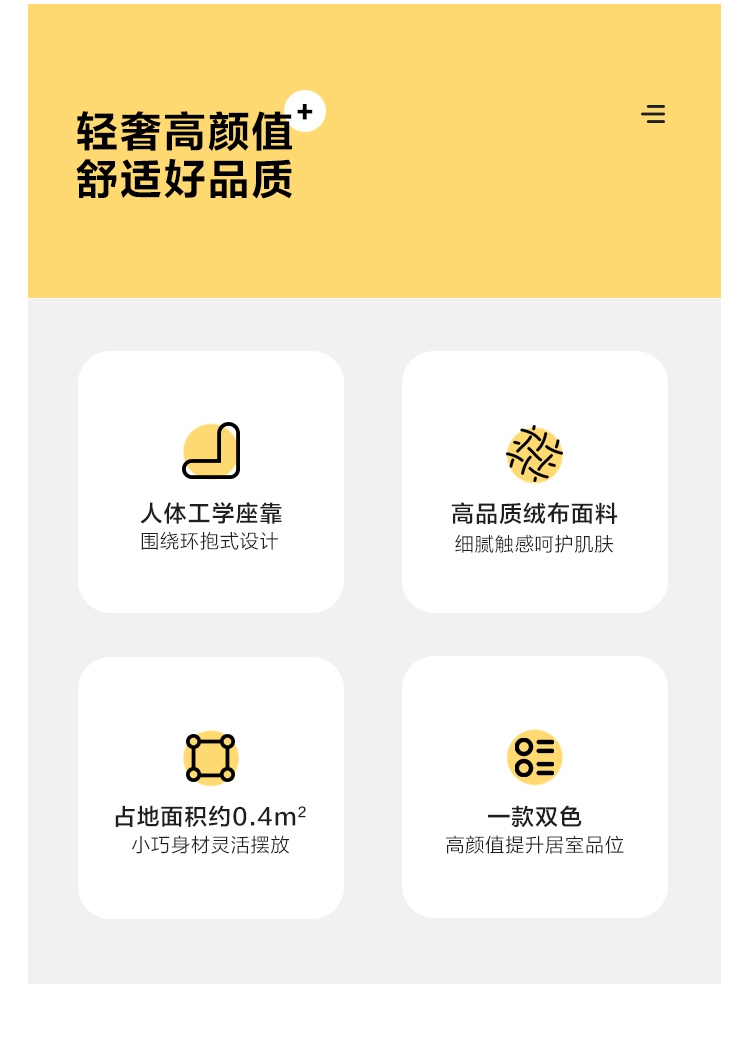 轻奢高颜值
舒适好品质

人体工学座靠
围绕环抱式设计

高品质绒布面料
细腻触感呵护肌肤

占地面积约0.4$m^2$
小巧身材灵活摆放

一款双色
高颜值提升居室品位