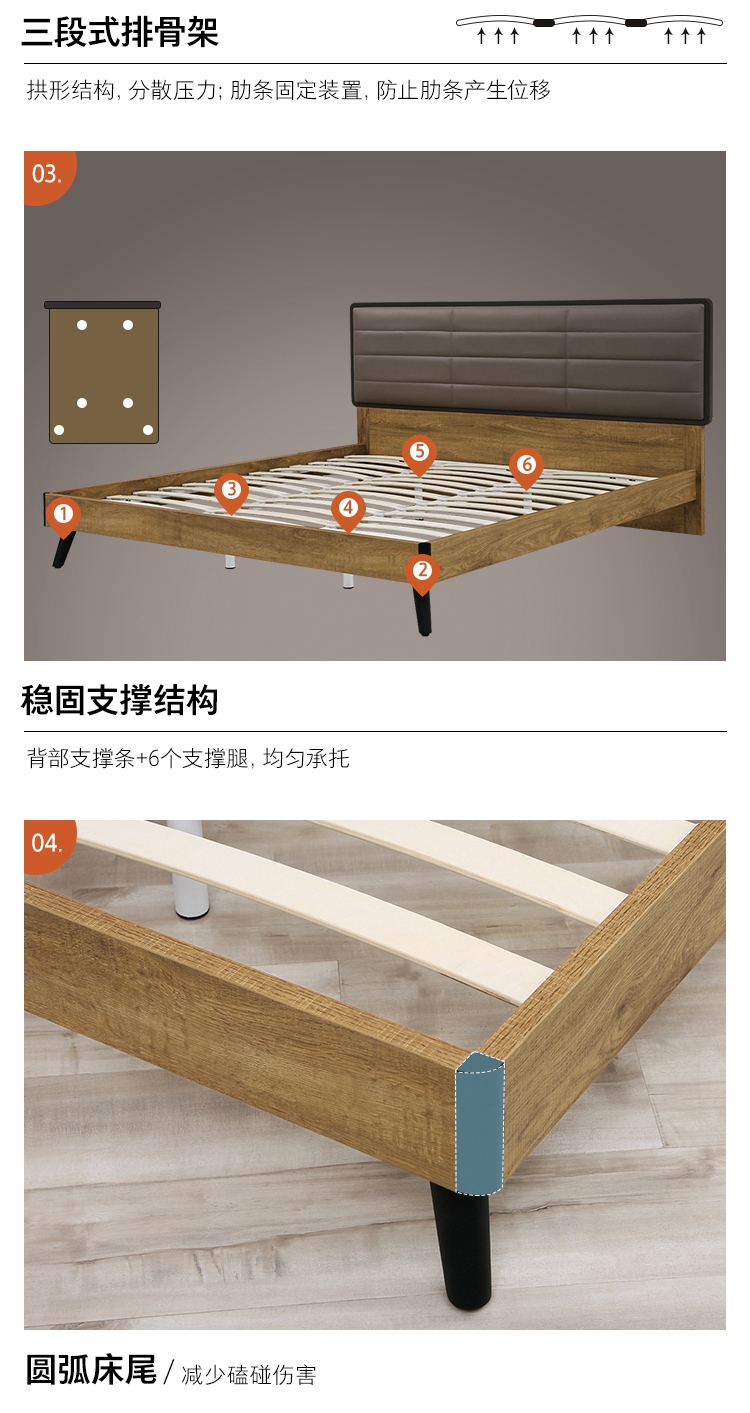 三段式排骨架

拱形结构, 分散压力; 肋条固定装置, 防止肋条产生位移

03.

1 2 3 4 5 6

稳固支撑结构

背部支撑条+6个支撑腿, 均匀承托

04.

圆弧床尾 / 减少磕碰伤害