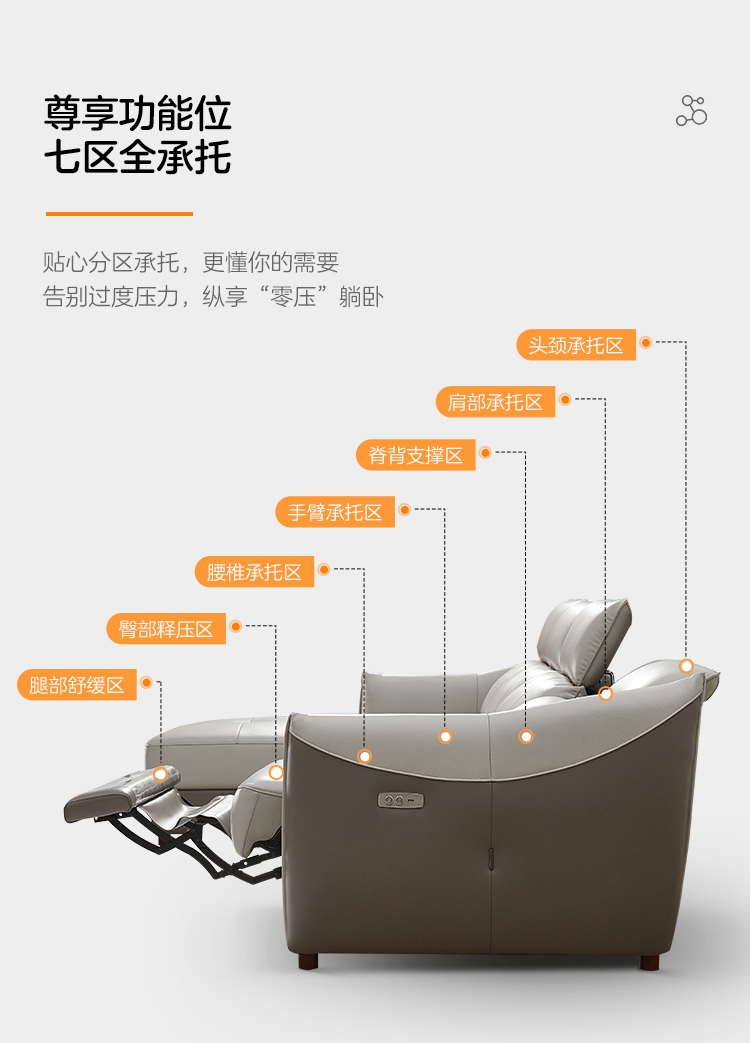 尊享功能位
七区全承托

贴心分区承托，更懂你的需要
告别过度压力，纵享“零压”躺卧

头颈承托区
肩部承托区
脊背支撑区
手臂承托区
腰椎承托区
臀部释压区
腿部舒缓区