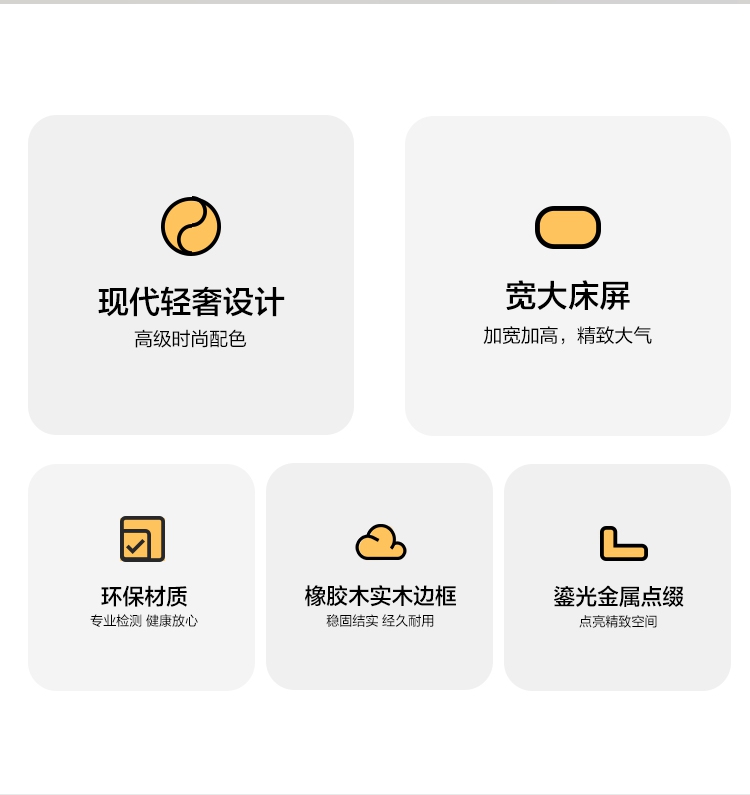 现代轻奢设计
高级时尚配色

宽大床屏
加宽加高，精致大气

环保材质
专业检测 健康放心

橡胶木实木边框
稳固结实 经久耐用

鎏光金属点缀
点亮精致空间