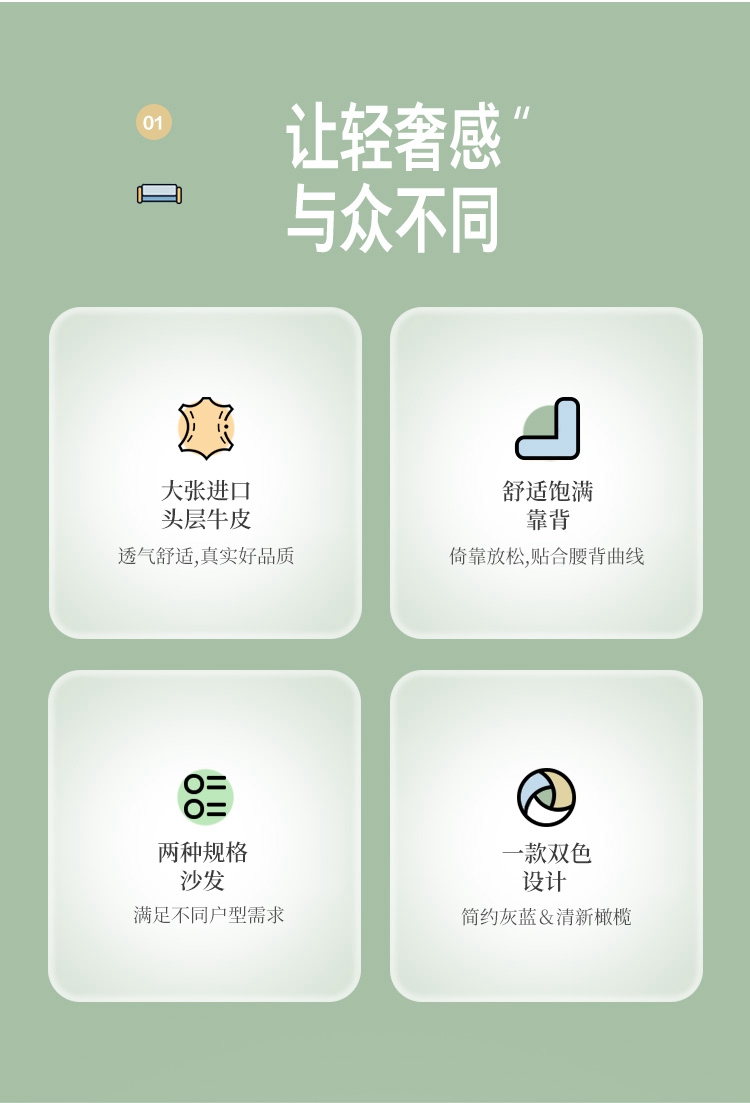 01

让轻奢感“
与众不同

大张进口
头层牛皮

透气舒适,真实好品质

舒适饱满
靠背

倚靠放松,贴合腰背曲线

两种规格
沙发

满足不同户型需求

一款双色
设计

简约灰蓝＆清新橄榄