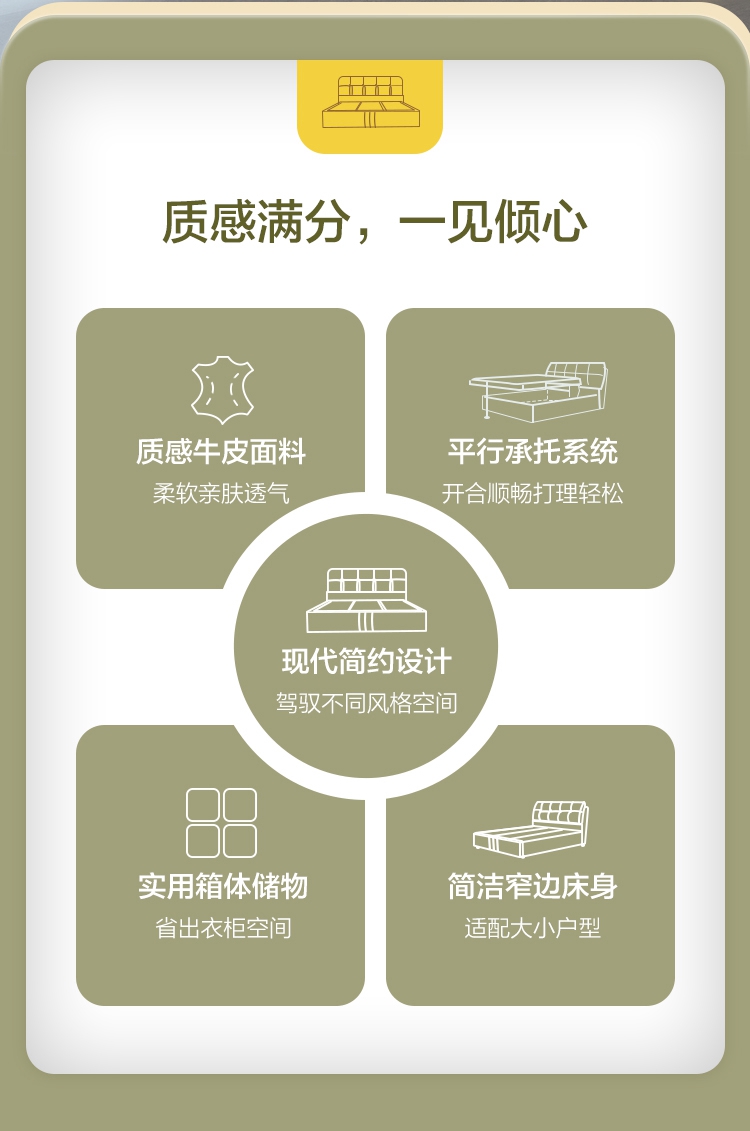 质感满分，一见倾心

质感牛皮面料
柔软亲肤透气

平行承托系统
开合顺畅打理轻松

现代简约设计
驾驭不同风格空间

实用箱体储物
省出衣柜空间

简洁窄边床身
适配大小户型