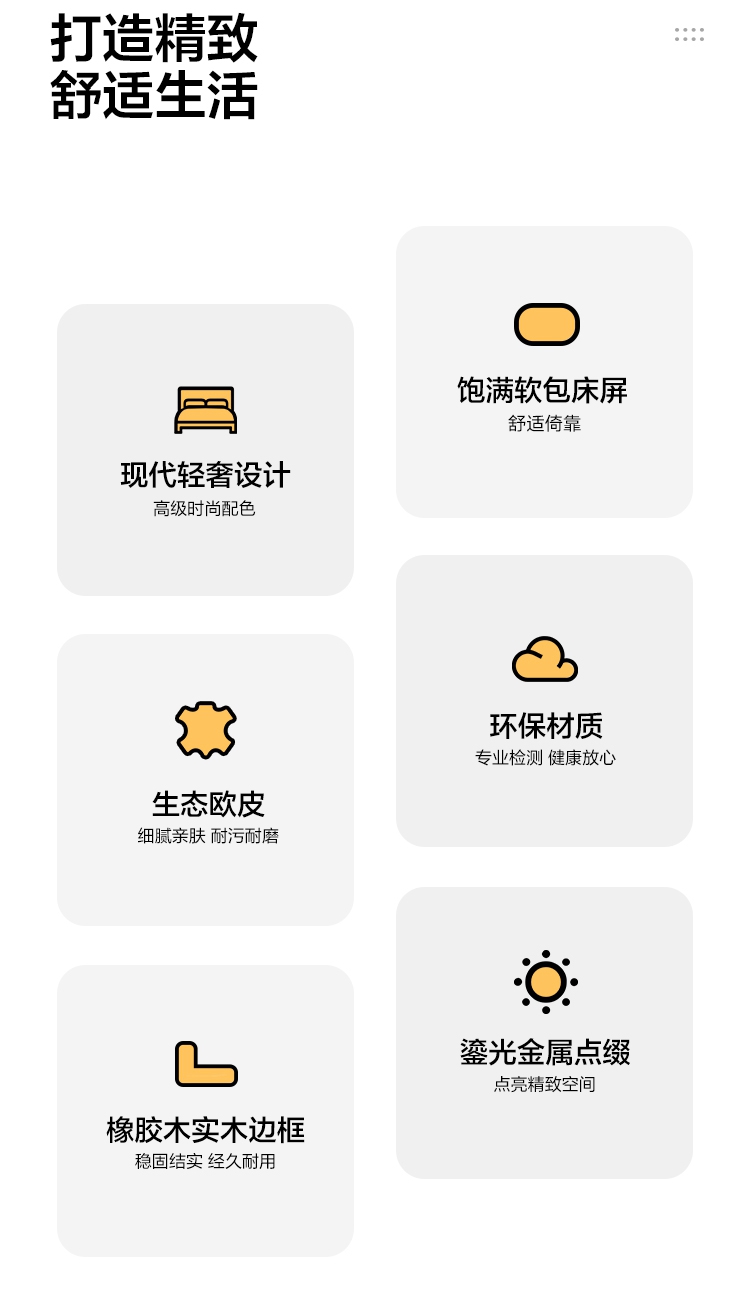 打造精致
舒适生活

现代轻奢设计
高级时尚配色

生态欧皮
细腻亲肤 耐污耐磨

橡胶木实木边框
稳固结实 经久耐用

饱满软包床屏
舒适倚靠

环保材质
专业检测 健康放心

鎏光金属点缀
点亮精致空间