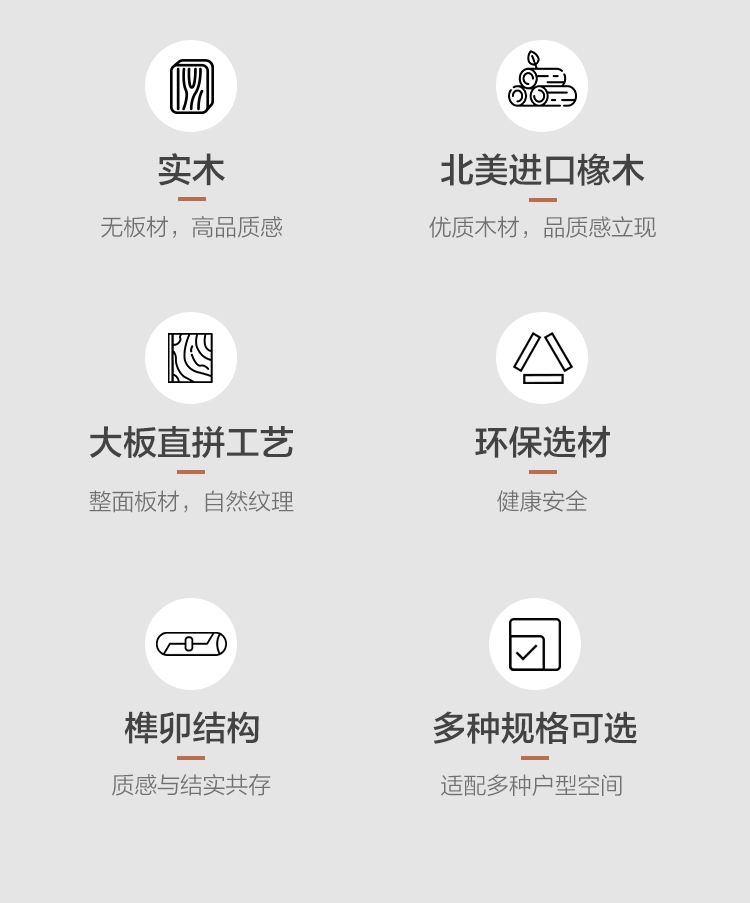 实木

无板材，高品质感

北美进口橡木

优质木材，品质感立现

大板直拼工艺

整面板材，自然纹理

环保选材

健康安全

榫卯结构

质感与结实共存

多种规格可选

适配多种户型空间