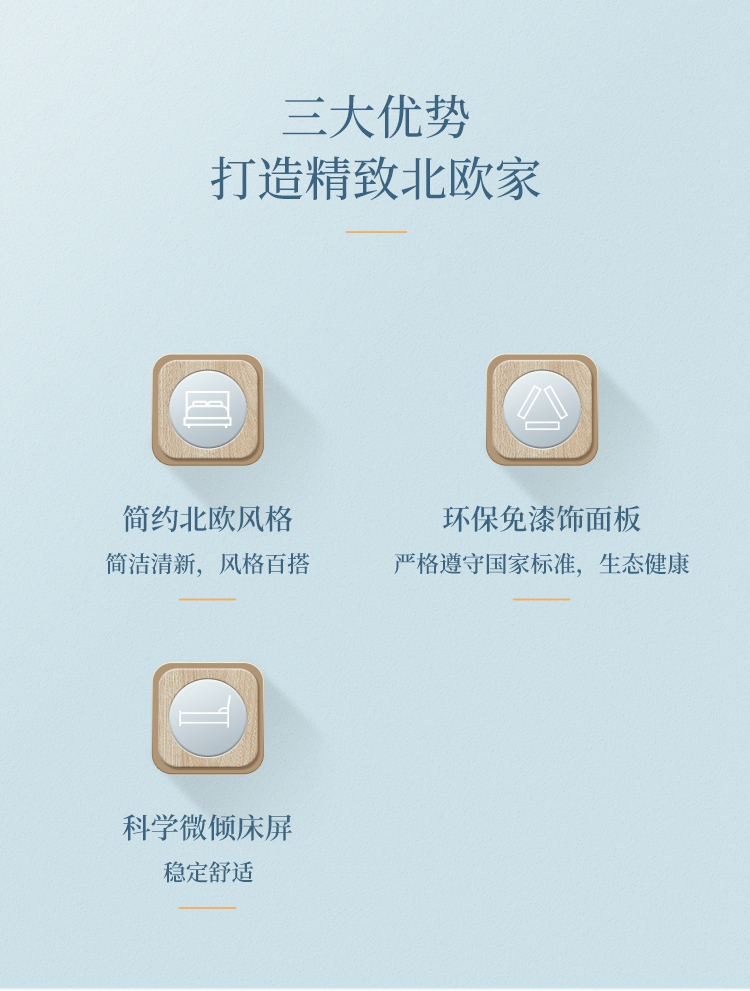 三大优势
打造精致北欧家

简约北欧风格
简洁清新，风格百搭

环保免漆饰面板
严格遵守国家标准，生态健康

科学微倾床屏
稳定舒适