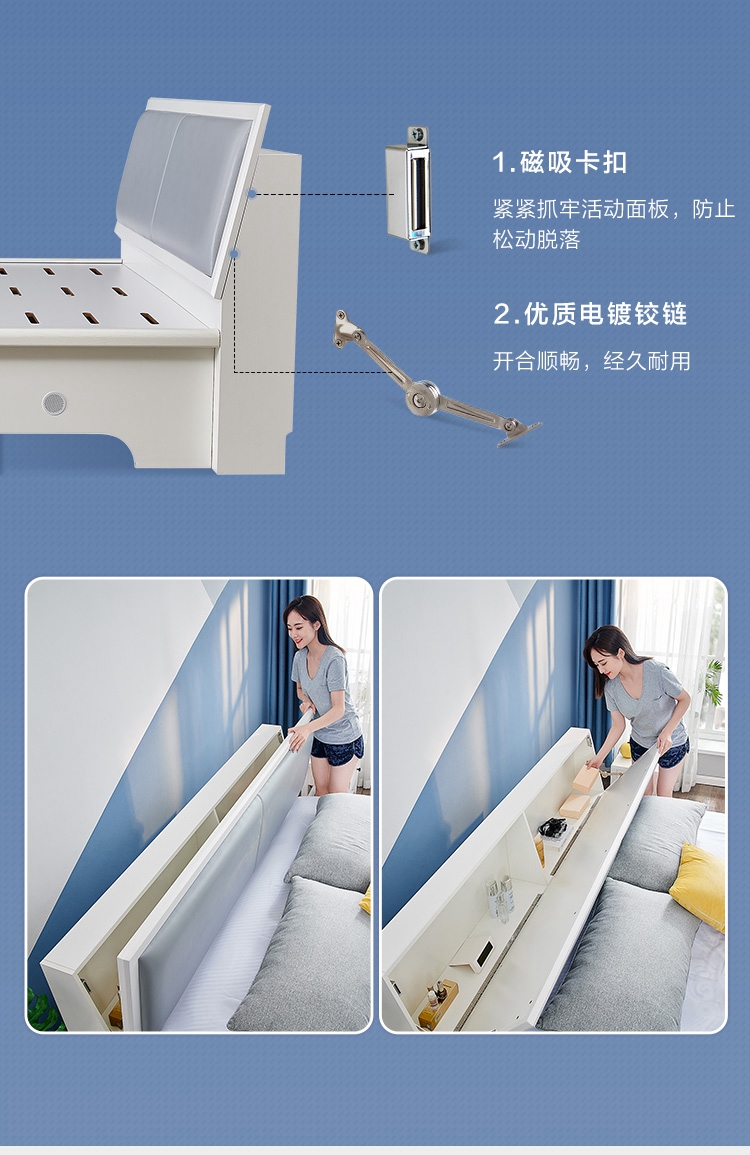 1.磁吸卡扣

紧紧抓牢活动面板，防止松动脱落

2.优质电镀铰链

开合顺畅，经久耐用