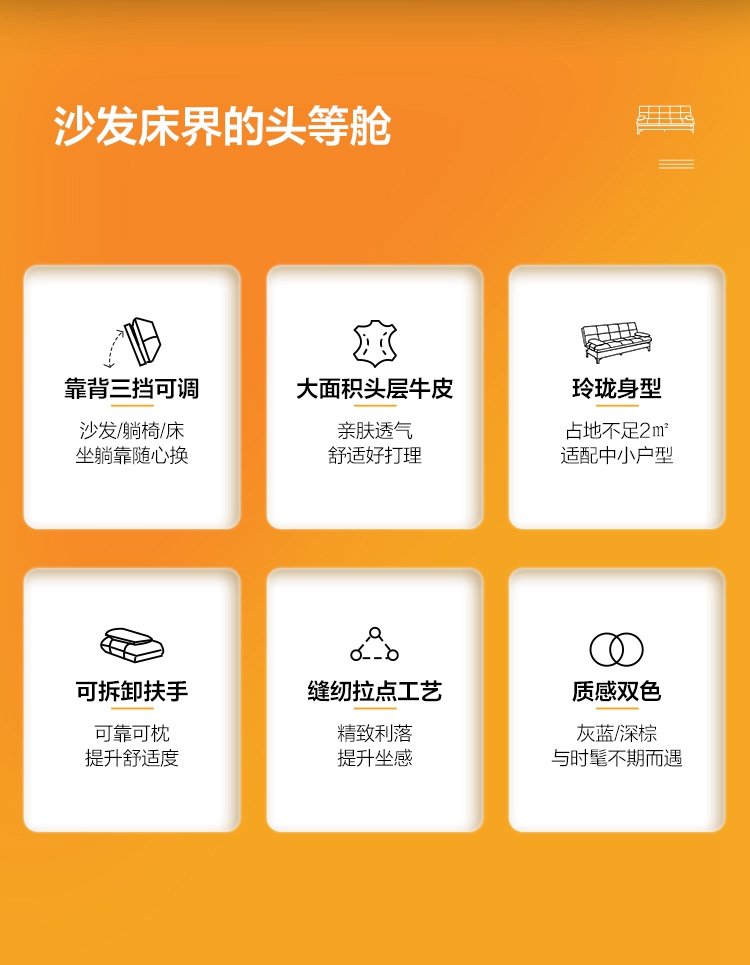 沙发床界的头等舱

靠背三挡可调

沙发/躺椅/床
坐躺靠随心换

大面积头层牛皮

亲肤透气
舒适好打理

玲珑身型

占地不足2㎡
适配中小户型

可拆卸扶手

可靠可枕
提升舒适度

缝纫拉点工艺

精致利落
提升坐感

质感双色

灰蓝/深棕
与时髦不期而遇