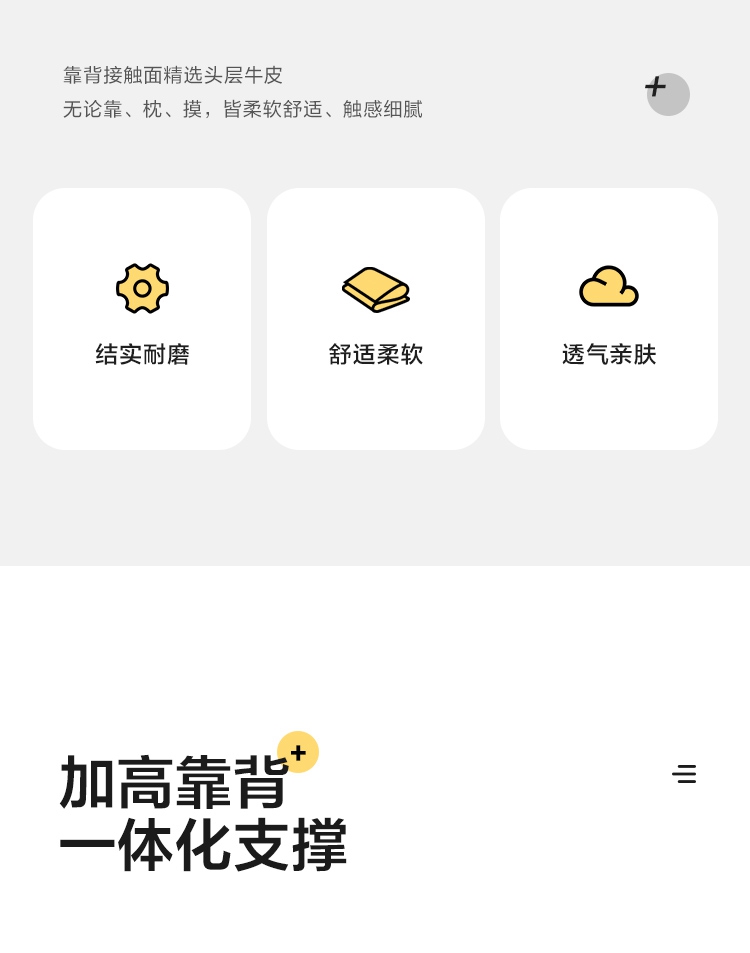 靠背接触面精选头层牛皮
无论靠、枕、摸，皆柔软舒适、触感细腻

结实耐磨

舒适柔软

透气亲肤

加高靠背
一体化支撑