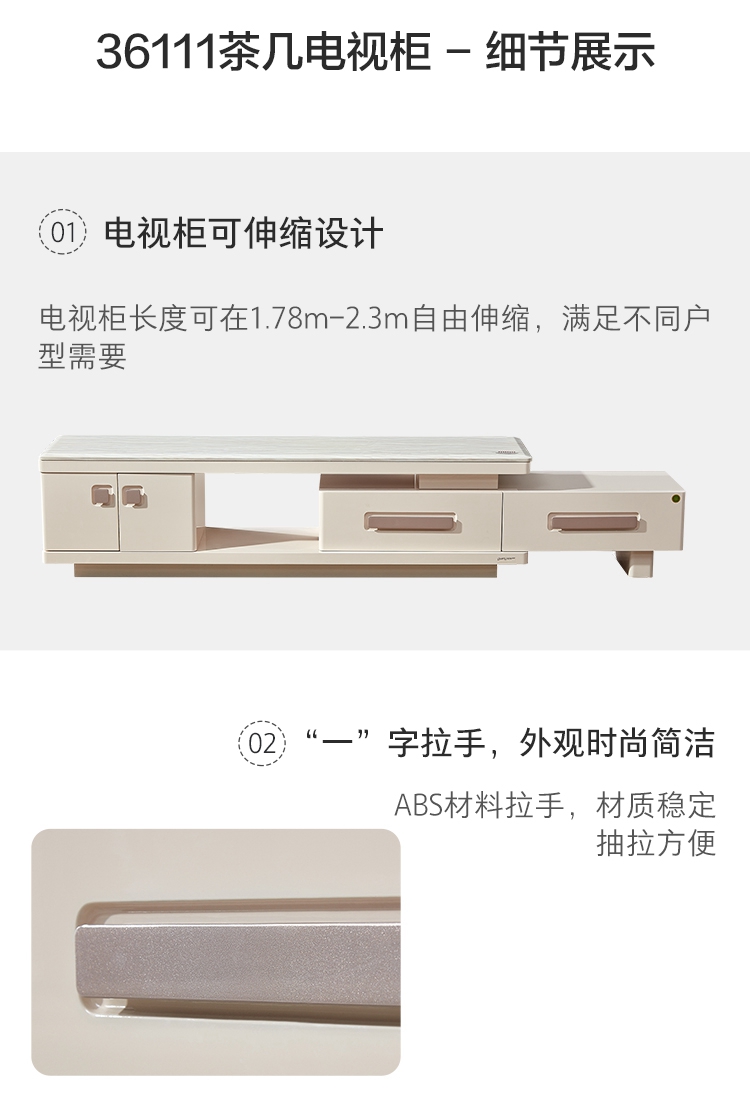 36111茶几电视柜 - 细节展示

01 电视柜可伸缩设计

电视柜长度可在1.78m-2.3m自由伸缩，满足不同户型需要

02 “一”字拉手，外观时尚简洁

ABS材料拉手，材质稳定
抽拉方便