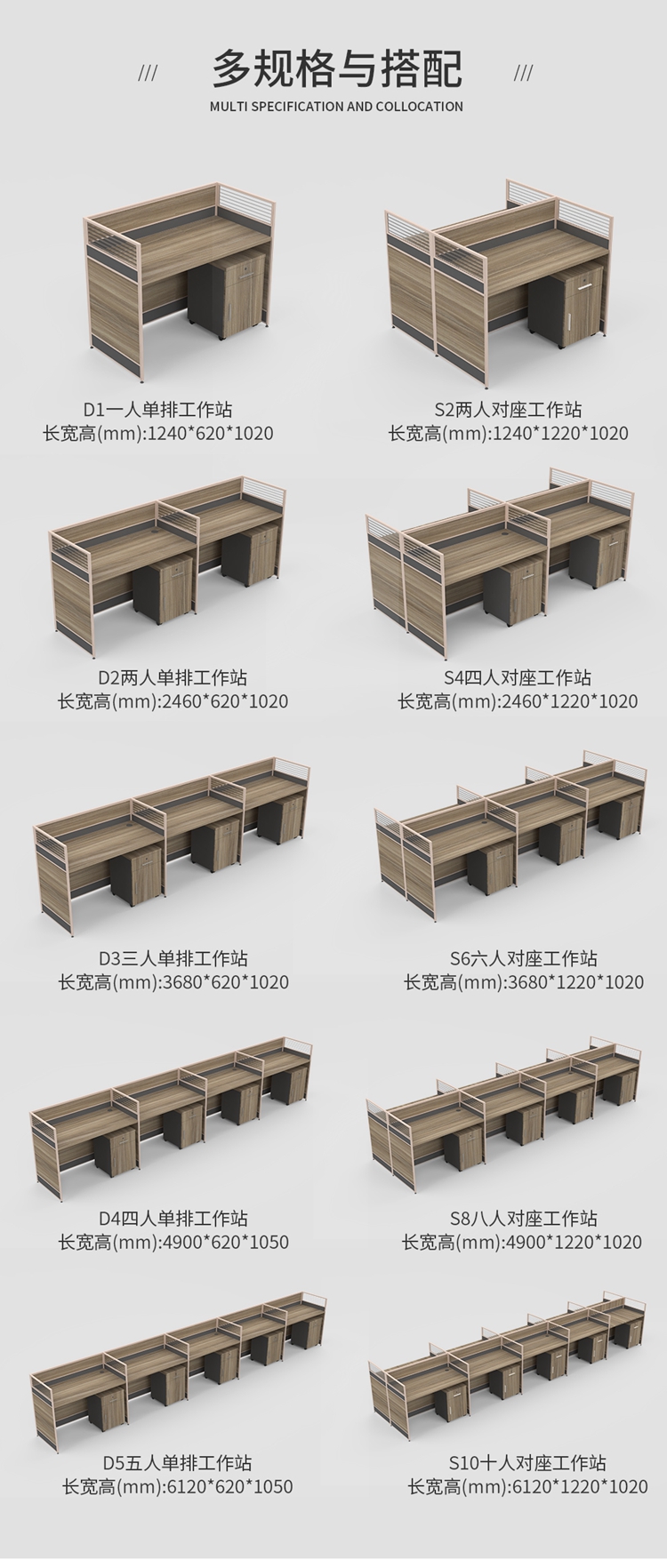 /// 多规格与搭配 ///
MULTI SPECIFICATION AND COLLOCATION

D1一人单排工作站
长宽高(mm):1240*620*1020

S2两人对座工作站
长宽高(mm):1240*1220*1020

D2两人单排工作站
长宽高(mm):2460*620*1020

S4四人对座工作站
长宽高(mm):2460*1220*1020

D3三人单排工作站
长宽高(mm):3680*620*1020

S6六人对座工作站
长宽高(mm):3680*1220*1020

D4四人单排工作站
长宽高(mm):4900*620*1050

S8八人对座工作站
长宽高(mm):4900*1220*1020

D5五人单排工作站
长宽高(mm):6120*620*1050

S10十人对座工作站
长宽高(mm):6120*1220*1020