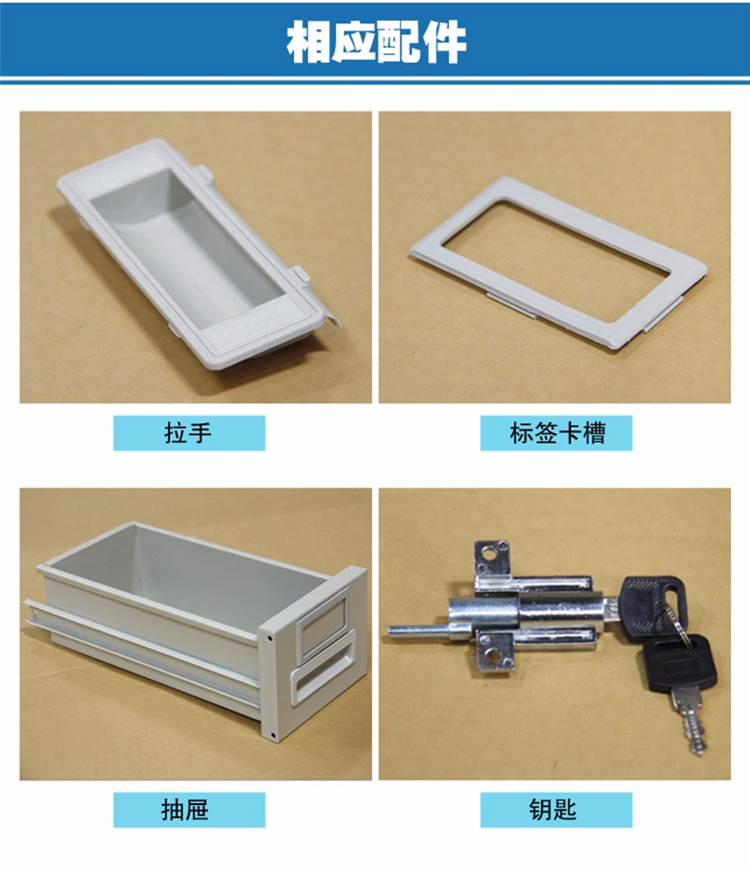 相应配件

拉手

标签卡槽

抽屉

钥匙