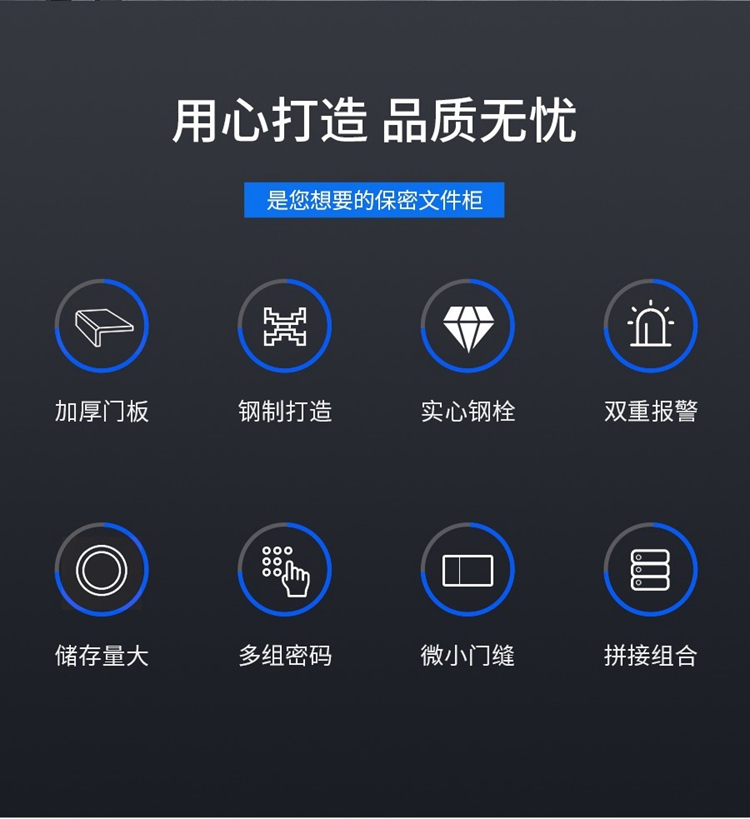 用心打造 品质无忧

是您想要的保密文件柜

加厚门板

钢制打造

实心钢栓

双重报警

储存量大

多组密码

微小门缝

拼接组合