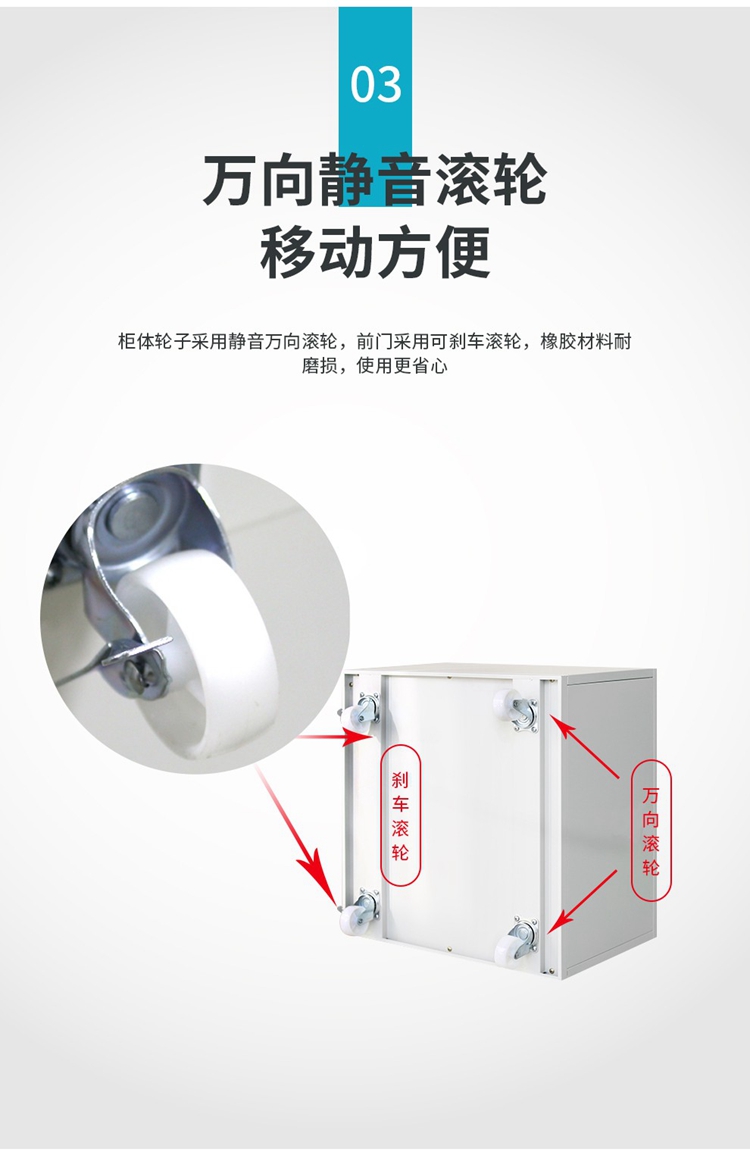 03

万向静音滚轮
移动方便

柜体轮子采用静音万向滚轮，前门采用可刹车滚轮，橡胶材料耐磨损，使用更省心

刹车滚轮

万向滚轮