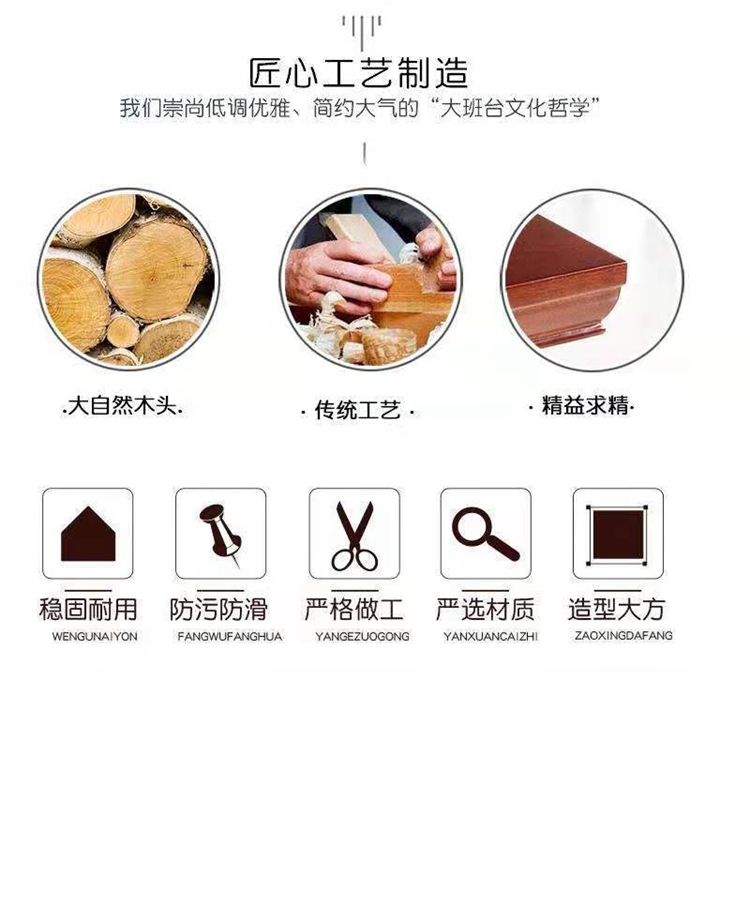 匠心工艺制造
我们崇尚低调优雅、简约大气的“大班台文化哲学”

.大自然木头.

· 传统工艺 ·

· 精益求精·

稳固耐用
WENGUNAIYON

防污防滑
FANGWUFANGHUA

严格做工
YANGEZUOGONG

严选材质
YANXUANCAIZHI

造型大方
ZAOXINGDAFANG