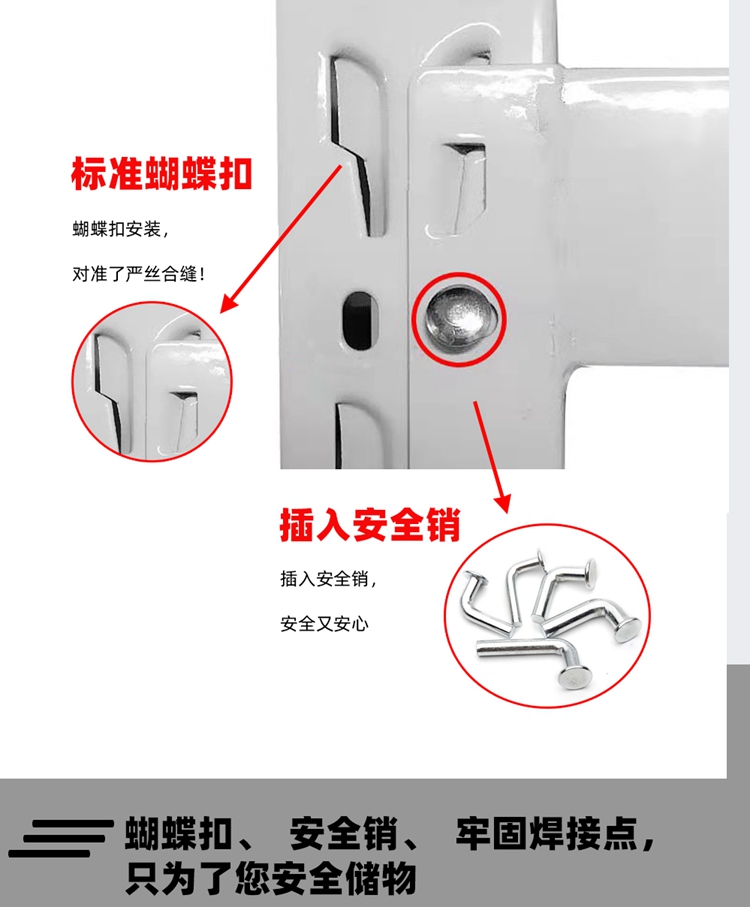 标准蝴蝶扣

蝴蝶扣安装，

对准了严丝合缝！

插入安全销

插入安全销，

安全又安心

蝴蝶扣、 安全销、 牢固焊接点，
只为了您安全储物