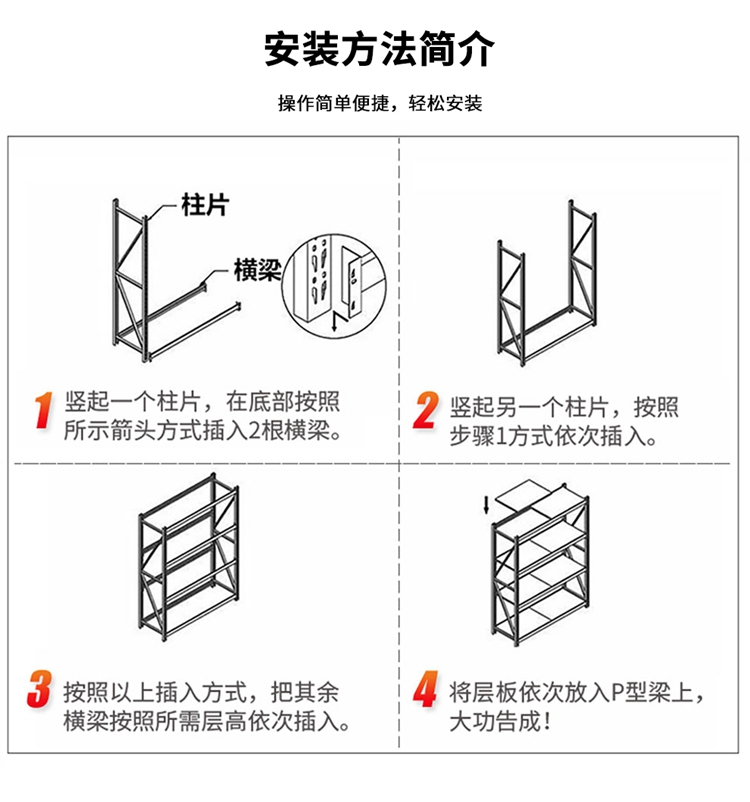 安装方法简介

操作简单便捷，轻松安装

柱片

横梁

1 竖起一个柱片，在底部按照所示箭头方式插入2根横梁。

2 竖起另一个柱片，按照步骤1方式依次插入。

3 按照以上插入方式，把其余横梁按照所需层高依次插入。

4 将层板依次放入P型梁上，大功告成！