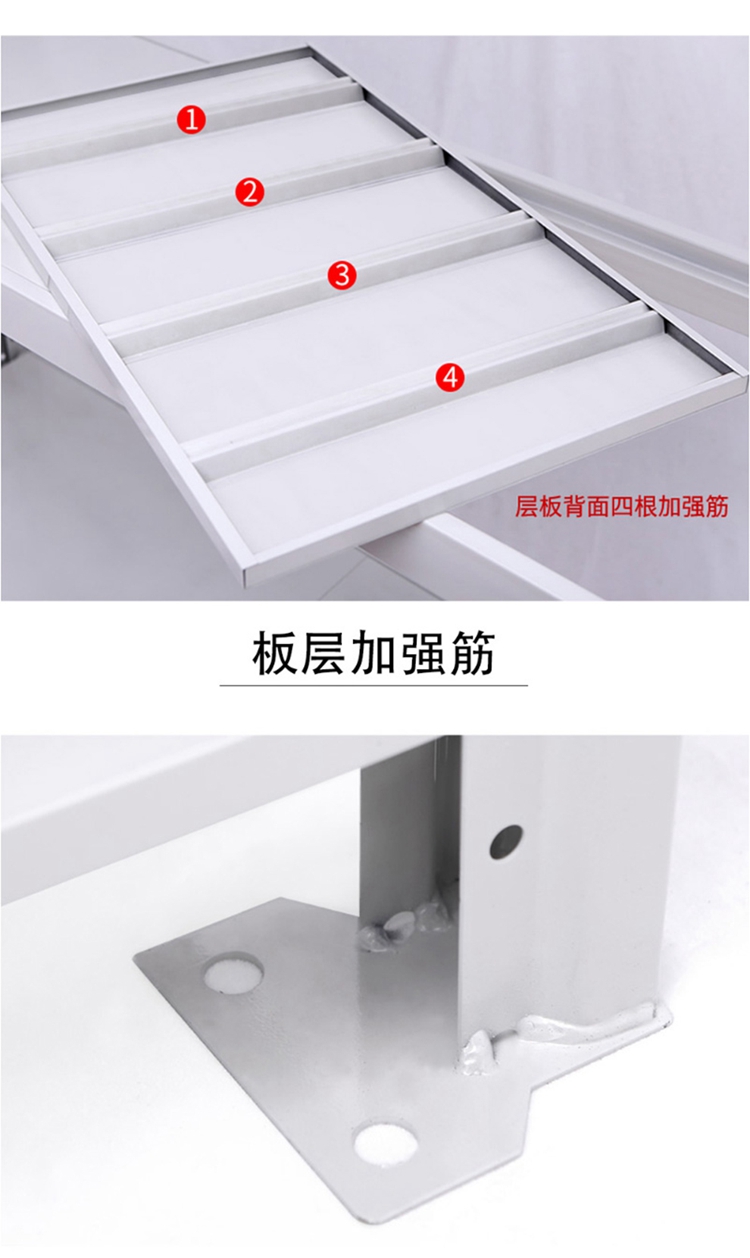 1
2
3
4
层板背面四根加强筋

板层加强筋