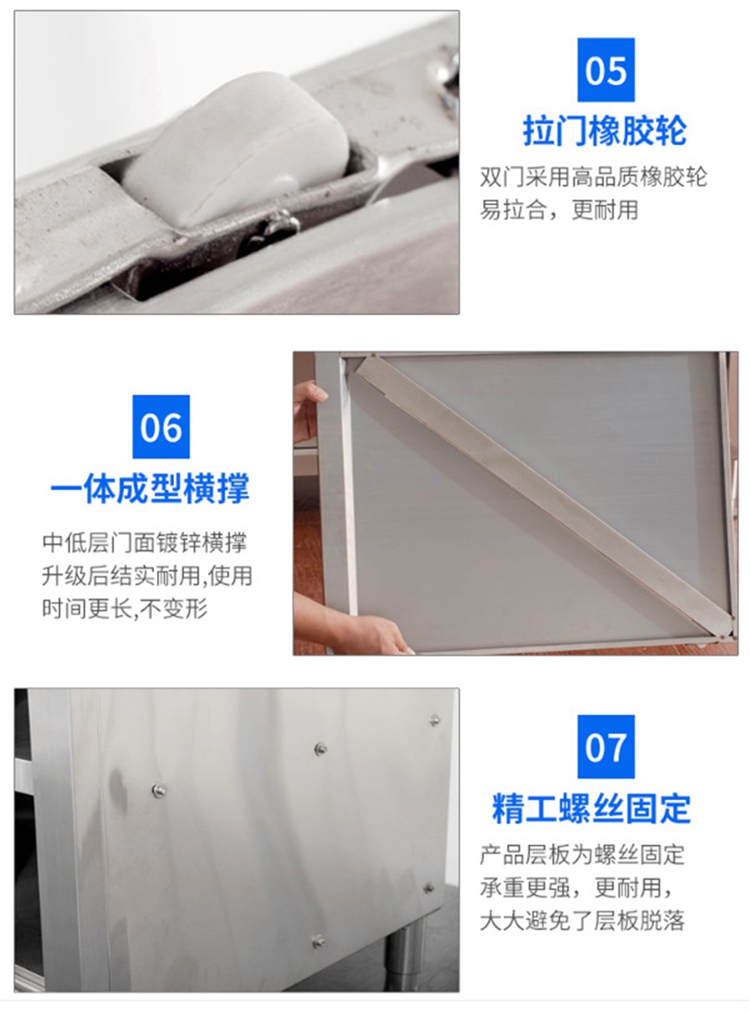 05
拉门橡胶轮
双门采用高品质橡胶轮
易拉合，更耐用

06
一体成型横撑
中低层门面镀锌横撑
升级后结实耐用,使用
时间更长,不变形

07
精工螺丝固定
产品层板为螺丝固定
承重更强，更耐用，
大大避免了层板脱落