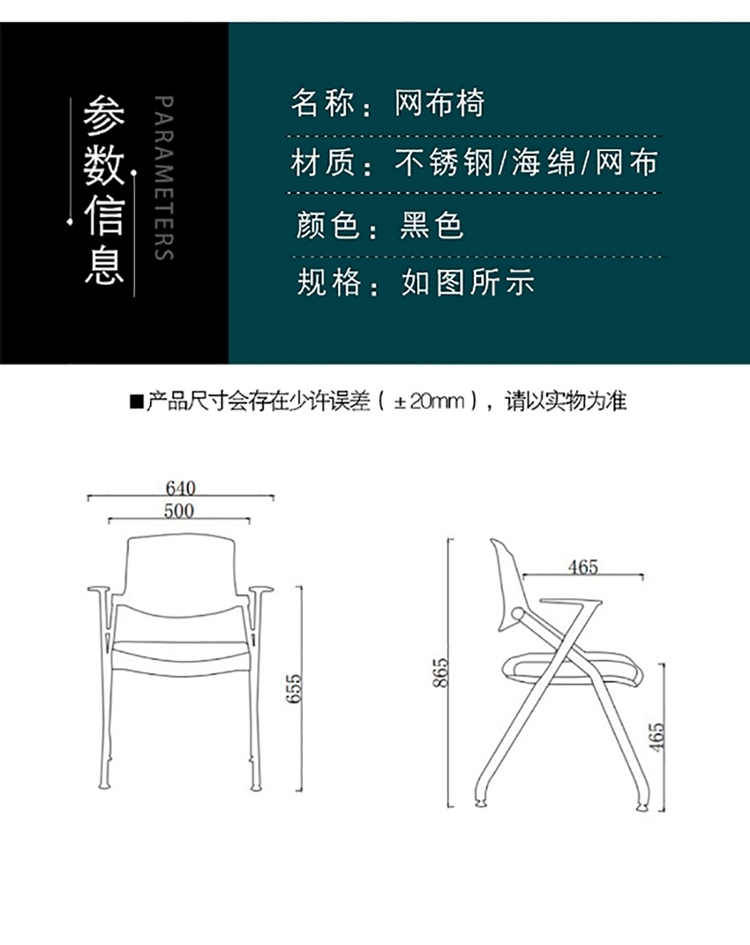 参数信息

PARAMETERS

名称：网布椅

材质：不锈钢/海绵/网布

颜色：黑色

规格：如图所示

■产品尺寸会存在少许误差（±20mm），请以实物为准

640

500

655

465

865

465