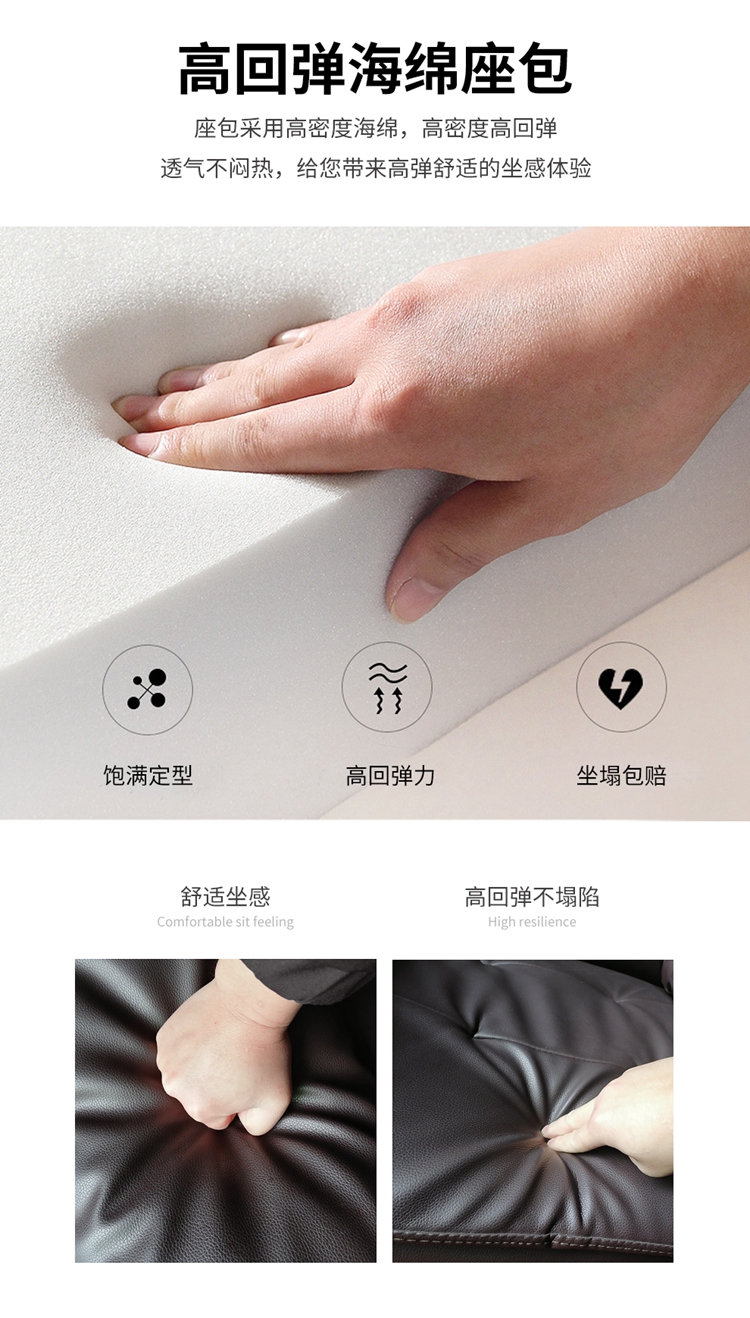 高回弹海绵座包

座包采用高密度海绵，高密度高回弹
透气不闷热，给您带来高弹舒适的坐感体验

饱满定型

高回弹力

坐塌包赔

舒适坐感
Comfortable sit feeling

高回弹不塌陷
High resilience