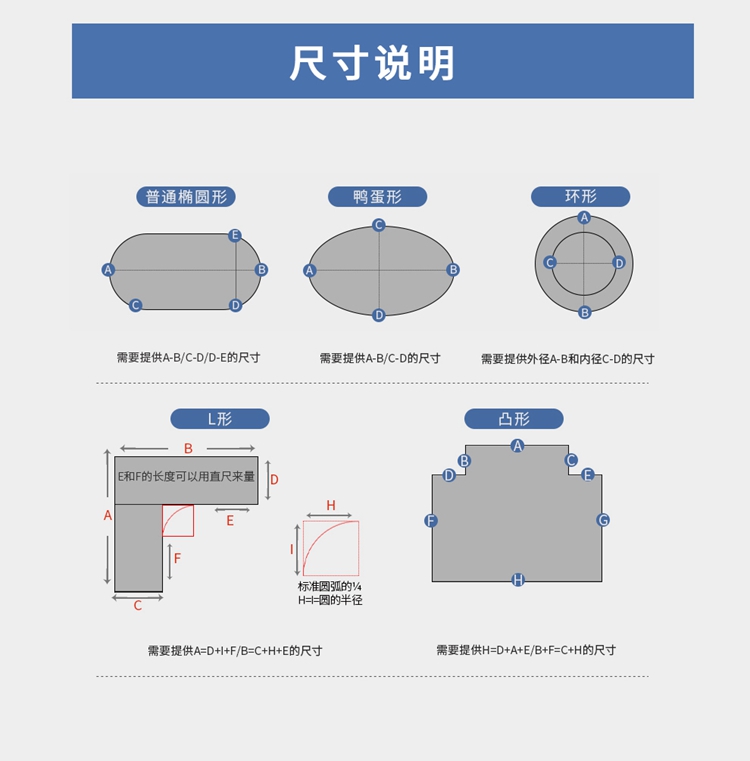 尺寸说明

普通椭圆形

E
A
B
C
D

需要提供A-B/C-D/D-E的尺寸

鸭蛋形

C
A
B
D

需要提供A-B/C-D的尺寸

环形

A
C
D
B

需要提供外径A-B和内径C-D的尺寸

L形

B
E和F的长度可以用直尺来量
D
A
E
F
C

H
I
标准圆弧的¼
H=I=圆的半径

需要提供A=D+I+F/B=C+H+E的尺寸

凸形

A
B
C
D
E
F
G
H

需要提供H=D+A+E/B+F=C+H的尺寸