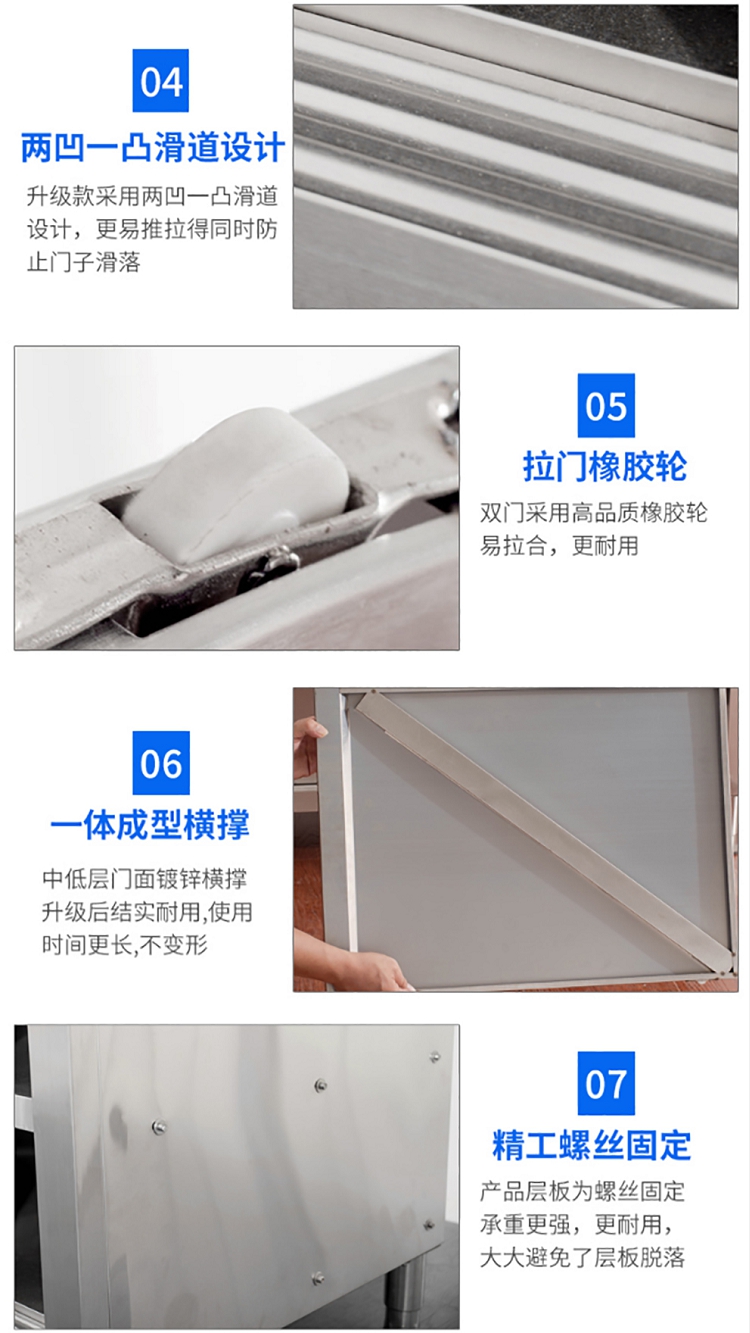 04

两凹一凸滑道设计

升级款采用两凹一凸滑道设计，更易推拉得同时防止门子滑落

05

拉门橡胶轮

双门采用高品质橡胶轮易拉合，更耐用

06

一体成型横撑

中低层门面镀锌横撑升级后结实耐用,使用时间更长,不变形

07

精工螺丝固定

产品层板为螺丝固定承重更强，更耐用，大大避免了层板脱落