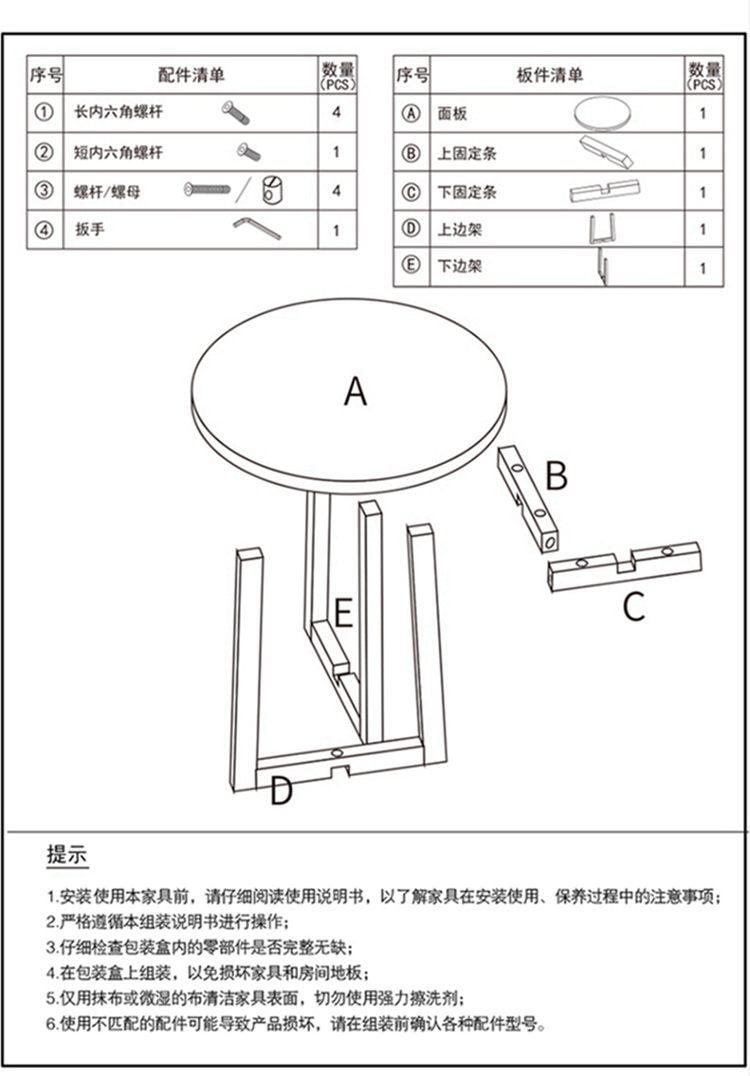 | 序号 | 配件清单 | 数量 (PCS) |
|---|---|---|
| ① | 长内六角螺杆 | 4 |
| ② | 短内六角螺杆 | 1 |
| ③ | 螺杆/螺母 | 4 |
| ④ | 扳手 | 1 |

| 序号 | 板件清单 | 数量 (PCS) |
|---|---|---|
| Ⓐ | 面板 | 1 |
| Ⓑ | 上固定条 | 1 |
| Ⓒ | 下固定条 | 1 |
| Ⓓ | 上边架 | 1 |
| Ⓔ | 下边架 | 1 |

A

B

C

E

D

提示

1.安装使用本家具前，请仔细阅读使用说明书，以了解家具在安装使用、保养过程中的注意事项；
2.严格遵循本组装说明书进行操作；
3.仔细检查包装盒内的零部件是否完整无缺；
4.在包装盒上组装，以免损坏家具和房间地板；
5.仅用抹布或微湿的布清洁家具表面，切勿使用强力擦洗剂；
6.使用不匹配的配件可能导致产品损坏，请在组装前确认各种配件型号。