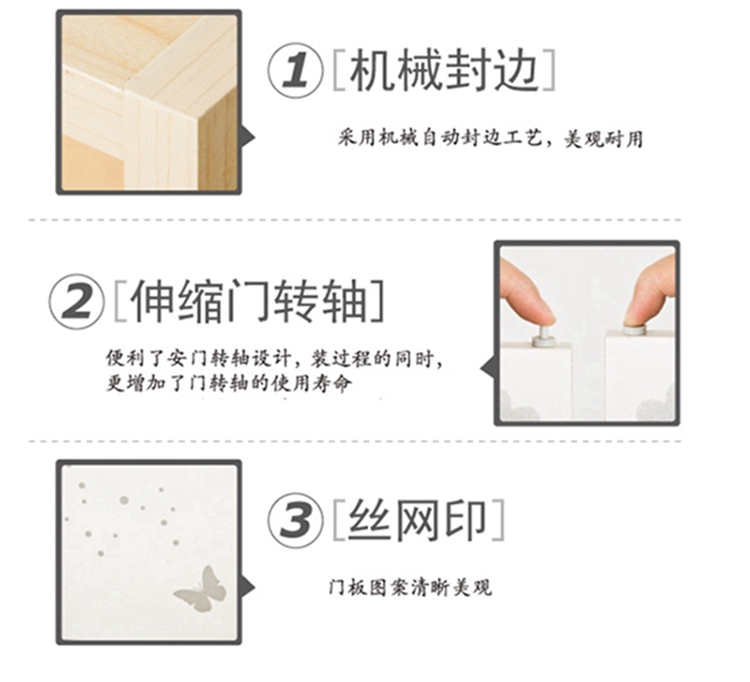 1 [机械封边]

采用机械自动封边工艺，美观耐用

2 [伸缩门转轴]

便利了安门转轴设计，装过程的同时，更增加了门转轴的使用寿命

3 [丝网印]

门板图案清晰美观