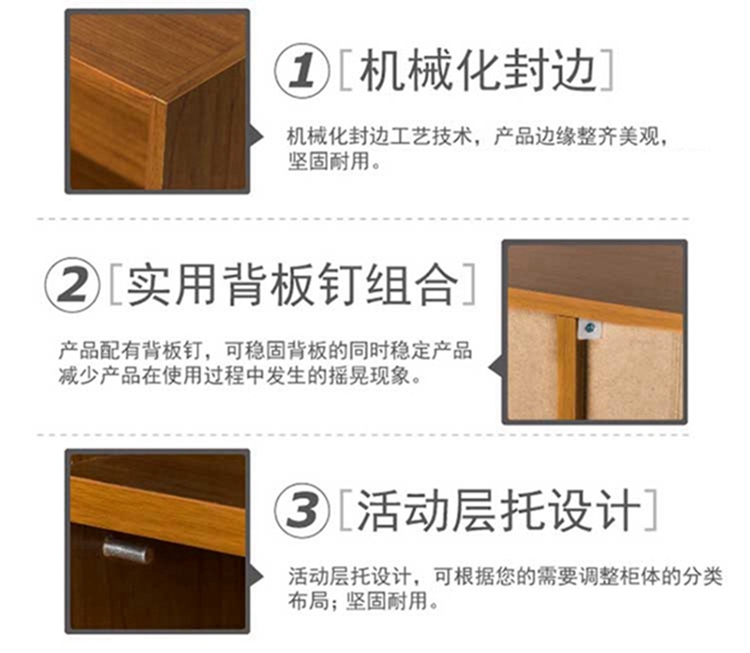 1 [机械化封边]

机械化封边工艺技术，产品边缘整齐美观，坚固耐用。

2 [实用背板钉组合]

产品配有背板钉，可稳固背板的同时稳定产品减少产品在使用过程中发生的摇晃现象。

3 [活动层托设计]

活动层托设计，可根据您的需要调整柜体的分类布局；坚固耐用。