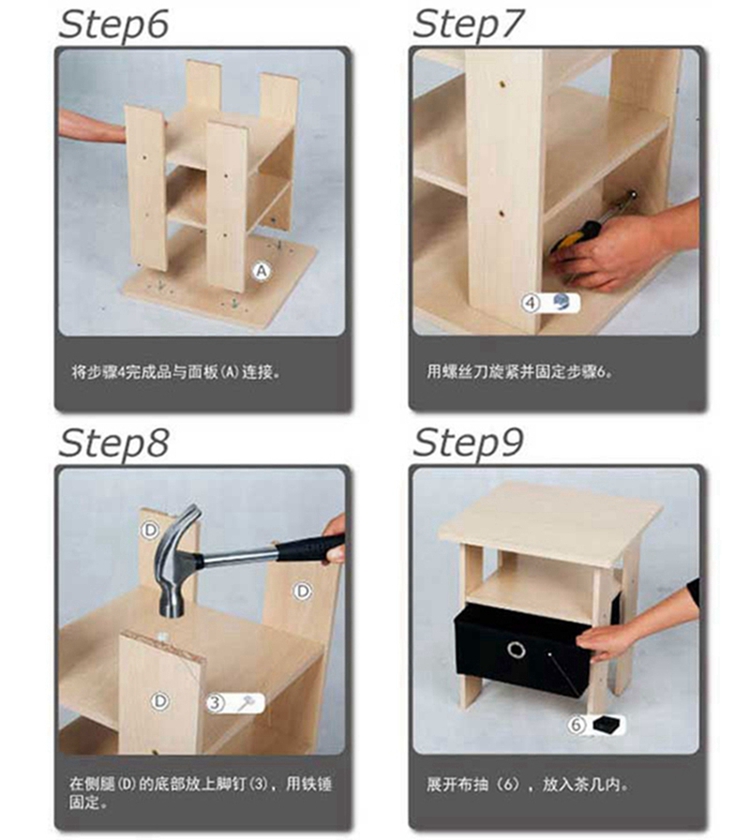 Step6

A

将步骤4完成品与面板(A)连接。

Step7

4

用螺丝刀旋紧并固定步骤6。

Step8

D

D

D

3

在侧腿(D)的底部放上脚钉(3)，用铁锤固定。

Step9

6

展开布抽（6），放入茶几内。