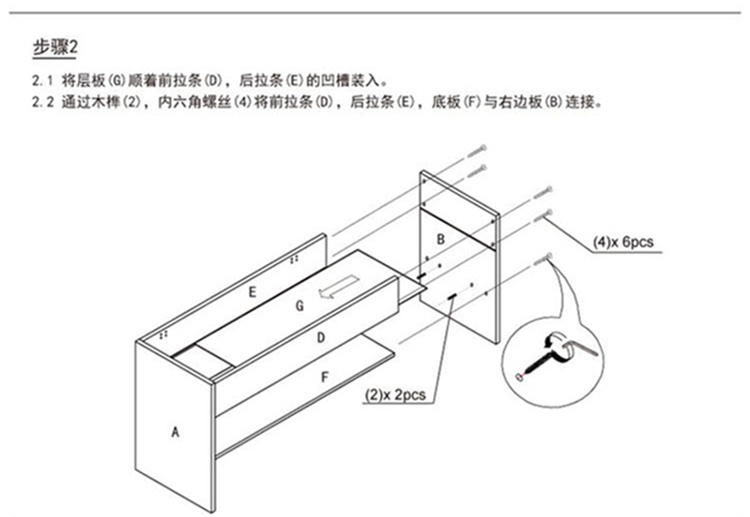 步骤2

2.1 将层板(G)顺着前拉条(D)，后拉条(E)的凹槽装入。
2.2 通过木榫(2)，内六角螺丝(4)将前拉条(D)，后拉条(E)，底板(F)与右边板(B)连接。

B

(4)x 6pcs

E

G

D

F

(2)x 2pcs

A