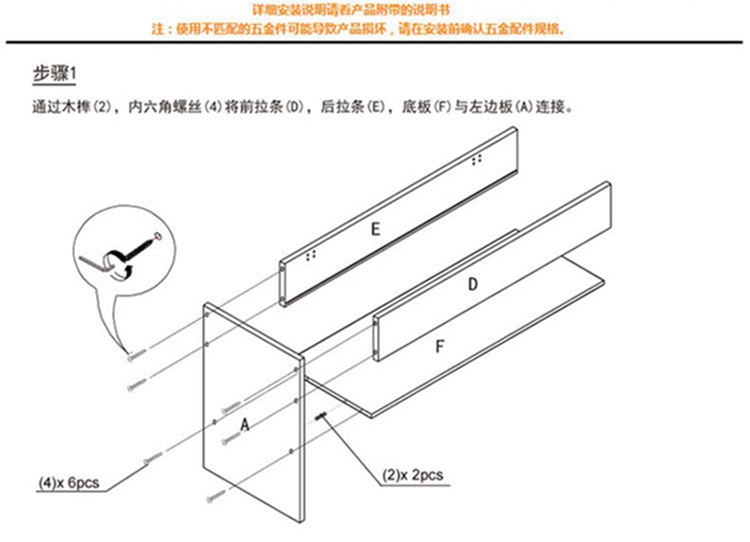 详细安装说明请看产品附带的说明书
注：使用不匹配的五金件可能导致产品损坏，请在安装前确认五金配件规格。

步骤1

通过木榫(2)，内六角螺丝(4)将前拉条(D)，后拉条(E)，底板(F)与左边板(A)连接。

E

D

F

A

(4)x 6pcs

(2)x 2pcs