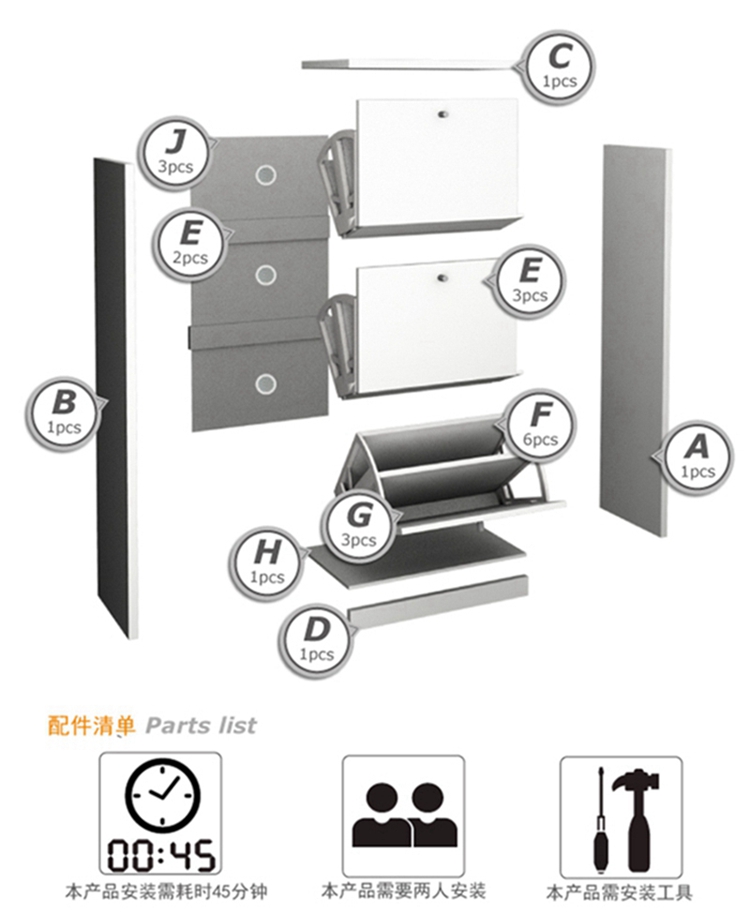 C
1pcs

J
3pcs

E
2pcs

E
3pcs

B
1pcs

F
6pcs

A
1pcs

G
3pcs

H
1pcs

D
1pcs

配件清单 Parts list

00:45

本产品安装需耗时45分钟

本产品需要两人安装

本产品需安装工具