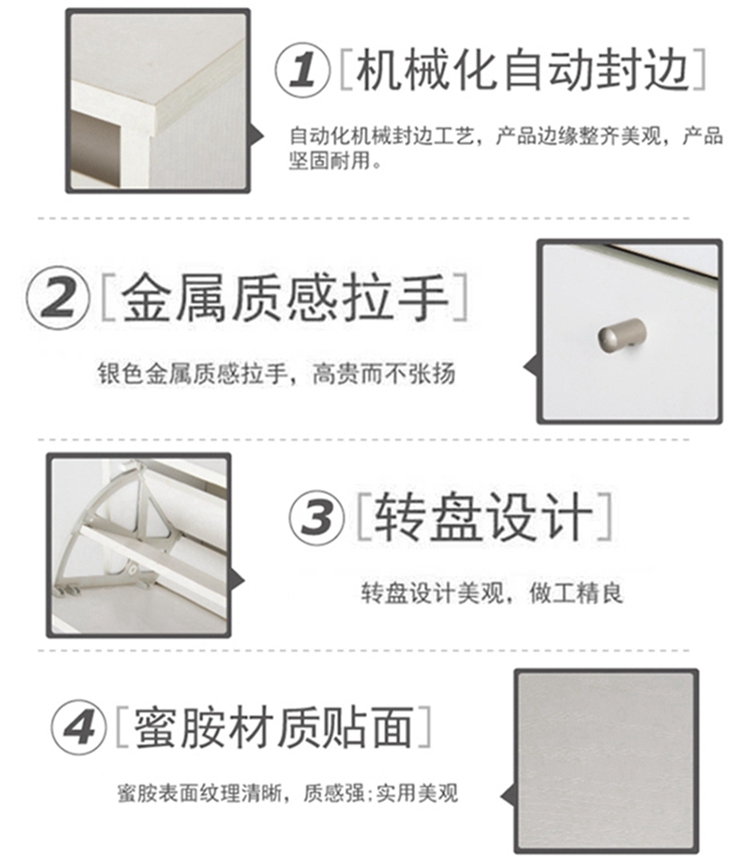 1 [机械化自动封边]

自动化机械封边工艺，产品边缘整齐美观，产品坚固耐用。

2 [金属质感拉手]

银色金属质感拉手，高贵而不张扬

3 [转盘设计]

转盘设计美观，做工精良

4 [蜜胺材质贴面]

蜜胺表面纹理清晰，质感强；实用美观