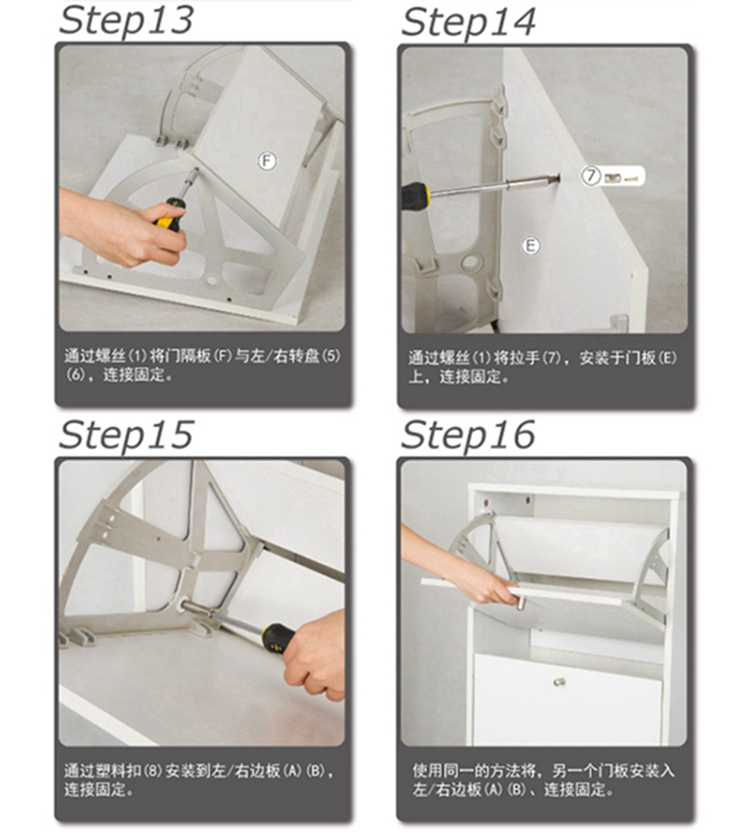 Step13

F

通过螺丝(1)将门隔板(F)与左/右转盘(5)(6)，连接固定。

Step14

7

E

通过螺丝(1)将拉手(7)，安装于门板(E)上，连接固定。

Step15

通过塑料扣(8)安装到左/右边板(A)(B)，连接固定。

Step16

使用同一的方法将，另一个门板安装入左/右边板(A)(B)、连接固定。