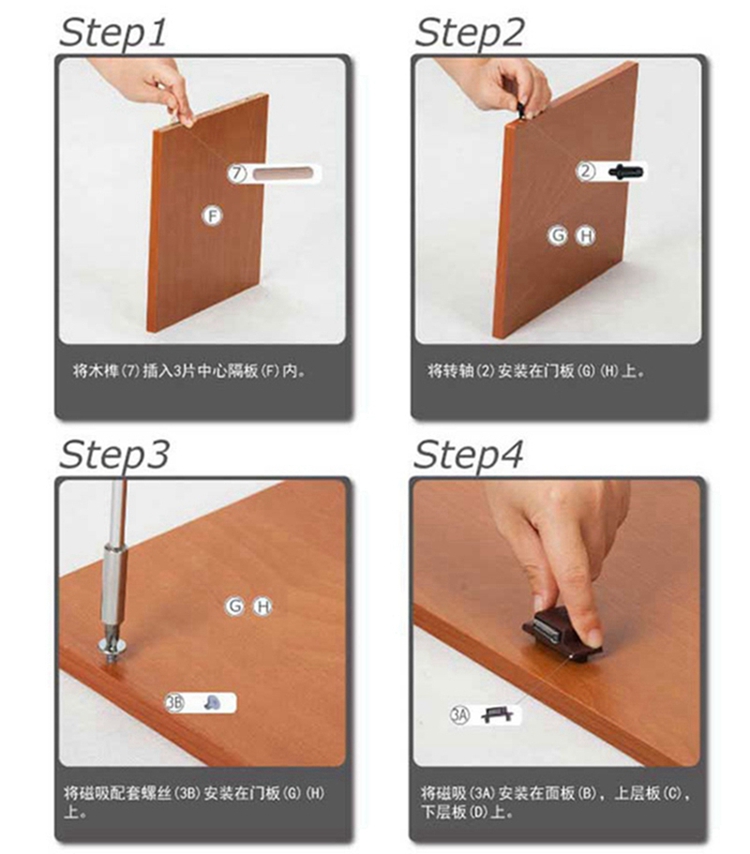 Step1

7

F

将木榫(7)插入3片中心隔板(F)内。

Step2

2

G H

将转轴(2)安装在门板(G)(H)上。

Step3

G H

3B

将磁吸配套螺丝(3B)安装在门板(G)(H)上。

Step4

3A

将磁吸(3A)安装在面板(B)，上层板(C)，下层板(D)上。