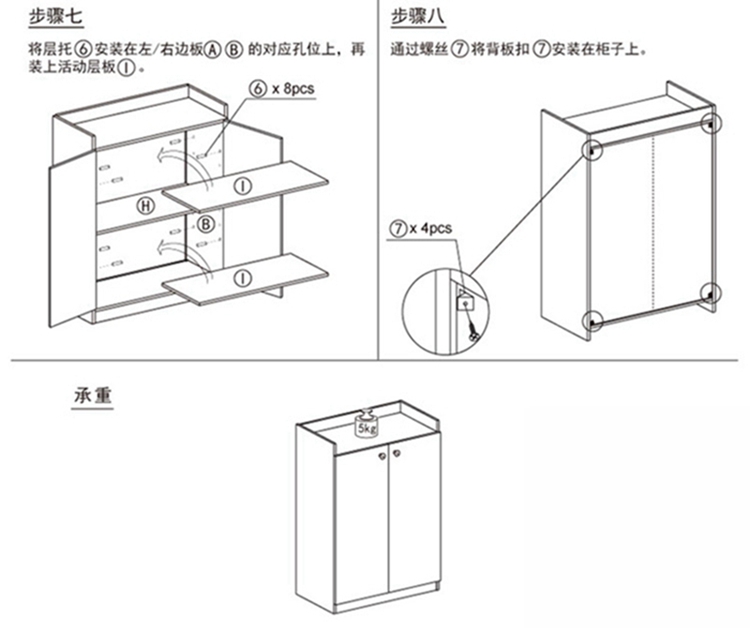 步骤七

将层托⑥安装在左/右边板Ⓐ Ⓑ 的对应孔位上，再装上活动层板Ⓘ。

⑥ x 8pcs

Ⓘ

Ⓗ

Ⓑ

Ⓘ

步骤八

通过螺丝⑦将背板扣⑦安装在柜子上。

⑦ x 4pcs

承重

5kg