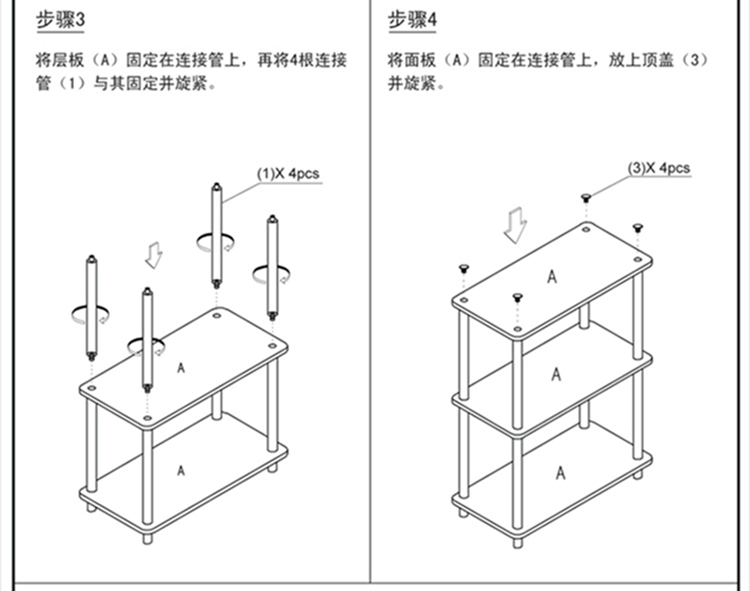 步骤3

将层板（A）固定在连接管上，再将4根连接管（1）与其固定并旋紧。

(1)X 4pcs

A

A

步骤4

将面板（A）固定在连接管上，放上顶盖（3）并旋紧。

(3)X 4pcs

A

A

A