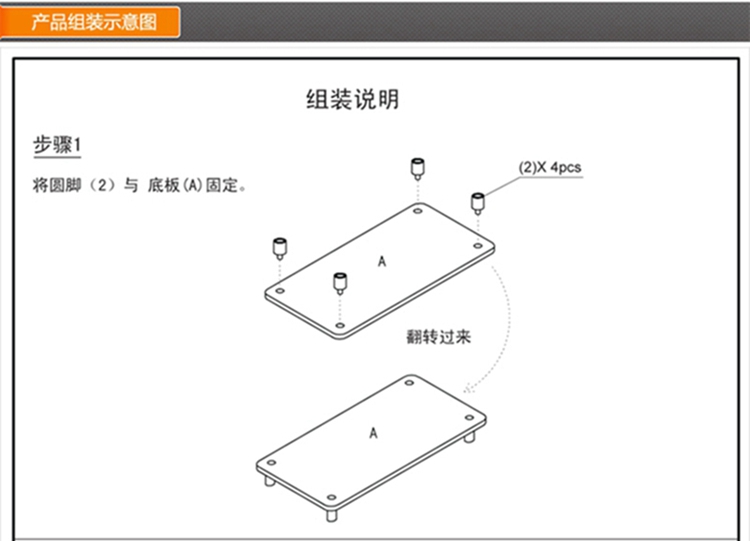 产品组装示意图

组装说明

步骤1

将圆脚（2）与 底板(A)固定。

(2)X 4pcs

A

翻转过来

A