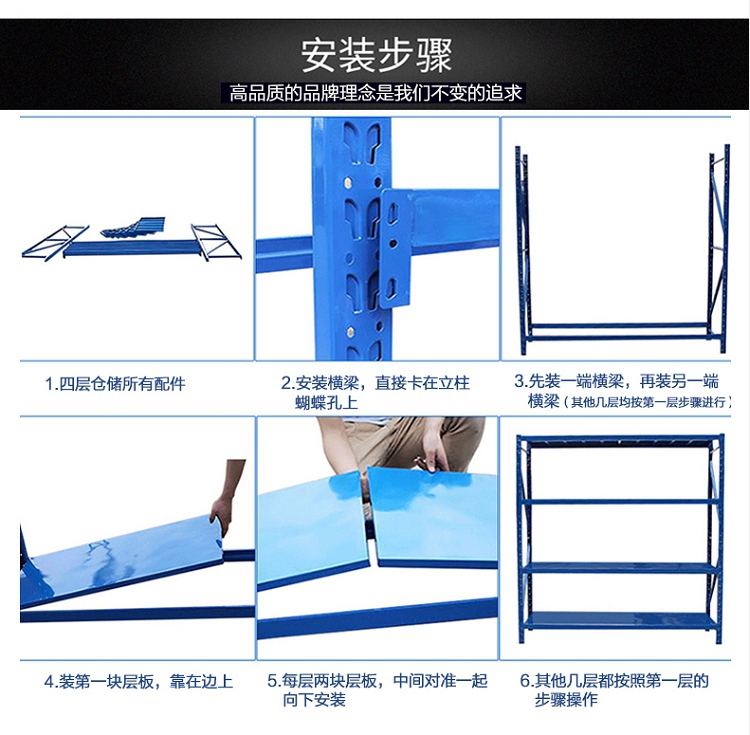 安装步骤

高品质的品牌理念是我们不变的追求

1.四层仓储所有配件

2.安装横梁，直接卡在立柱蝴蝶孔上

3.先装一端横梁，再装另一端横梁（其他几层均按第一层步骤进行）

4.装第一块层板，靠在边上

5.每层两块层板，中间对准一起向下安装

6.其他几层都按照第一层的步骤操作