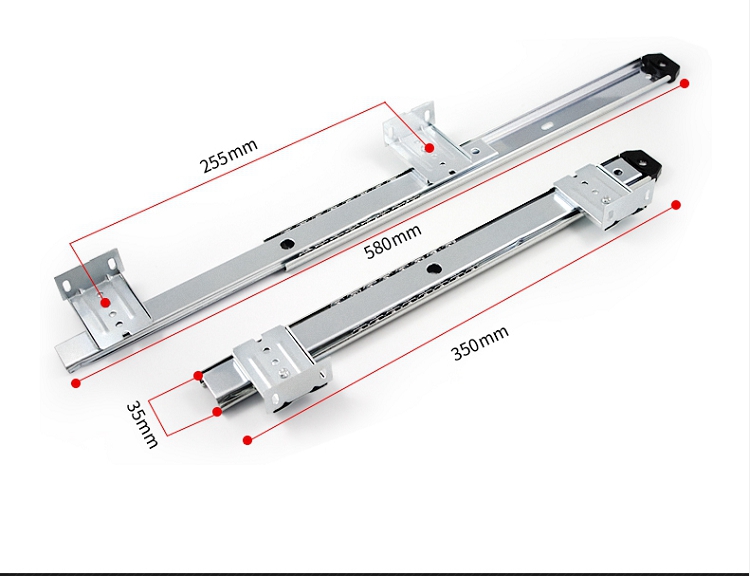 255mm

580mm

350mm

35mm