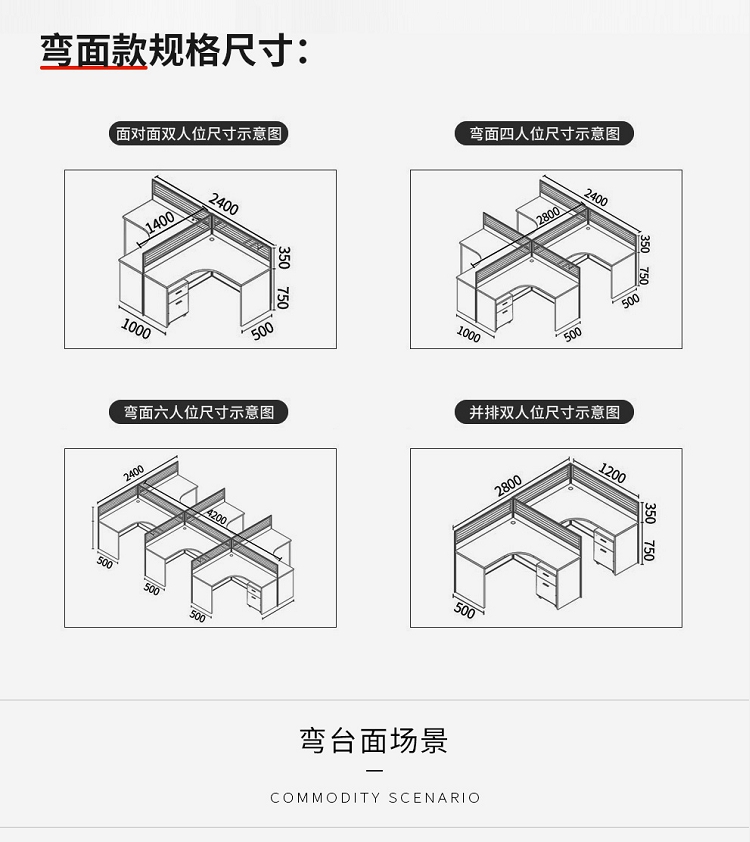 弯面款规格尺寸：

面对面双人位尺寸示意图

2400
1400
350
750
1000
500

弯面四人位尺寸示意图

2400
2800
350
750
500
1000
500

弯面六人位尺寸示意图

2400
4200
500
500
500

并排双人位尺寸示意图

2800
1200
350
750
500

弯台面场景

COMMODITY SCENARIO