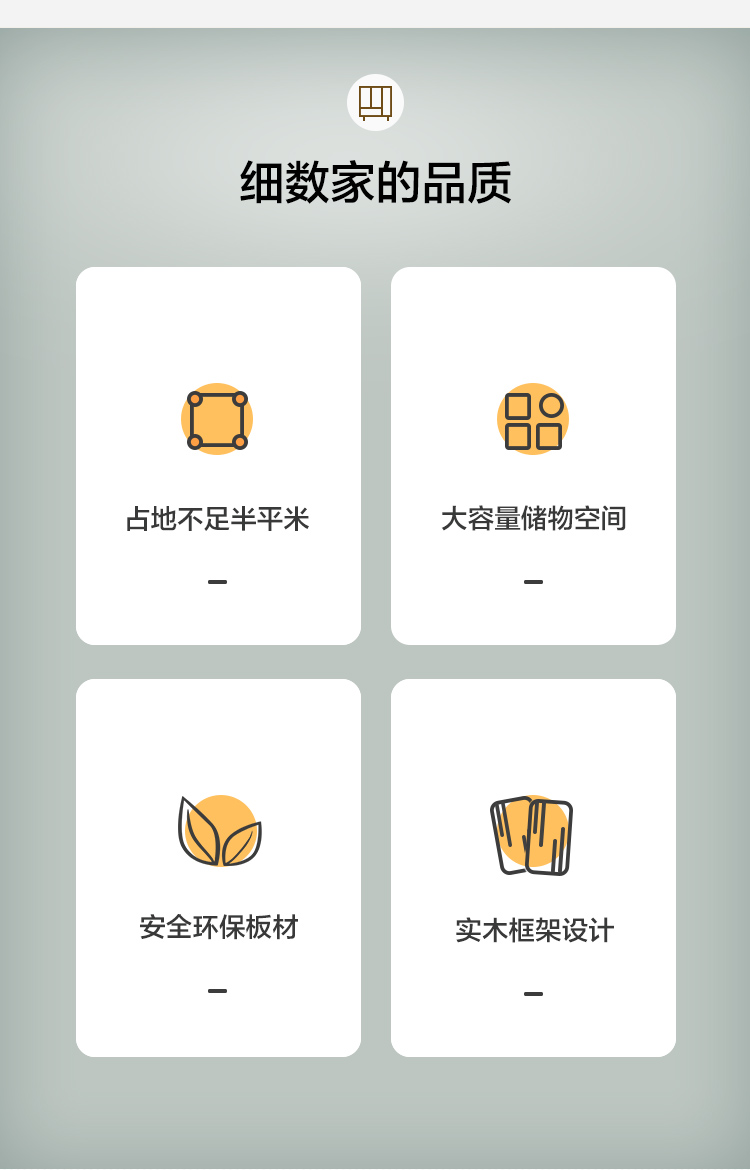 细数家的品质

占地不足半平米

-

大容量储物空间

-

安全环保板材

-

实木框架设计

-