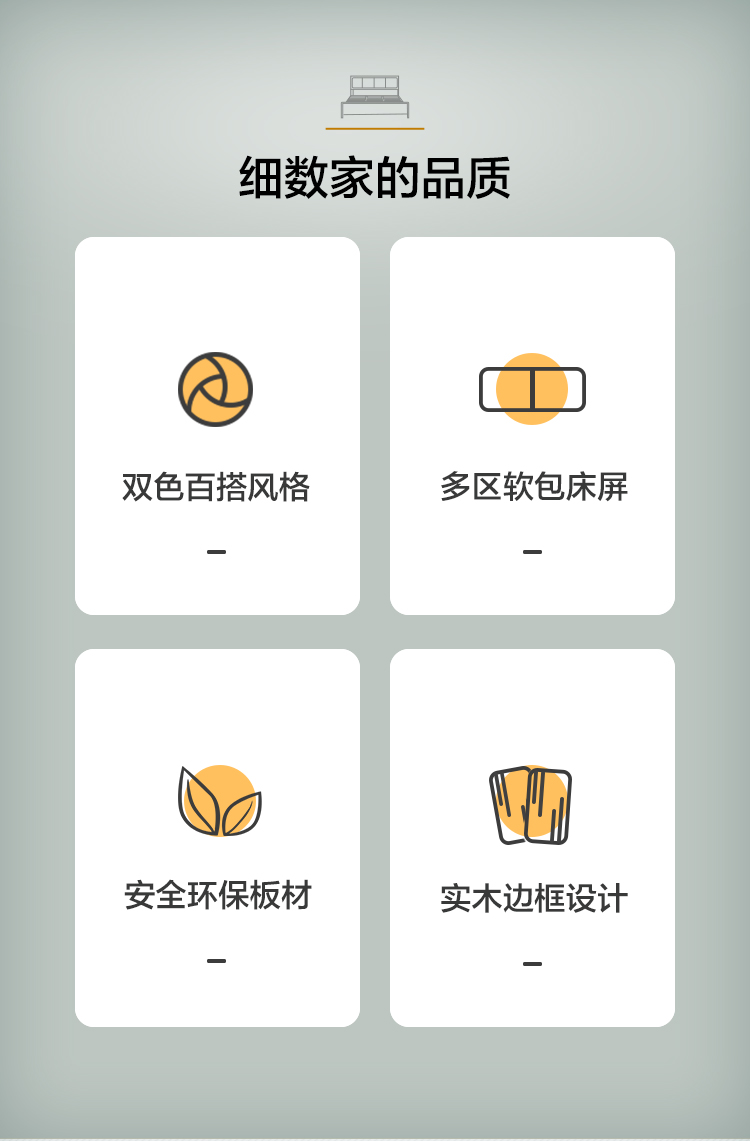 细数家的品质

双色百搭风格

-

多区软包床屏

-

安全环保板材

-

实木边框设计

-